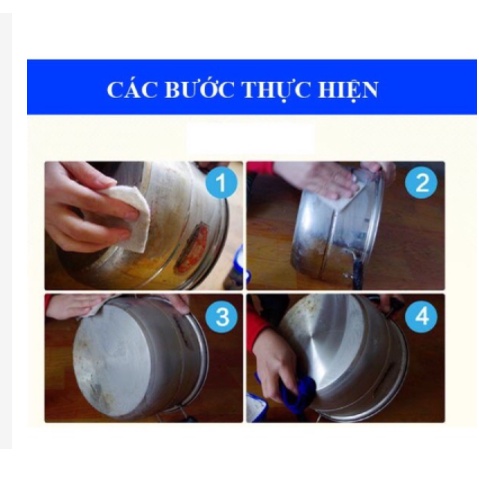 CÁC BƯỚC THỰC HIỆN

1

2

3

4