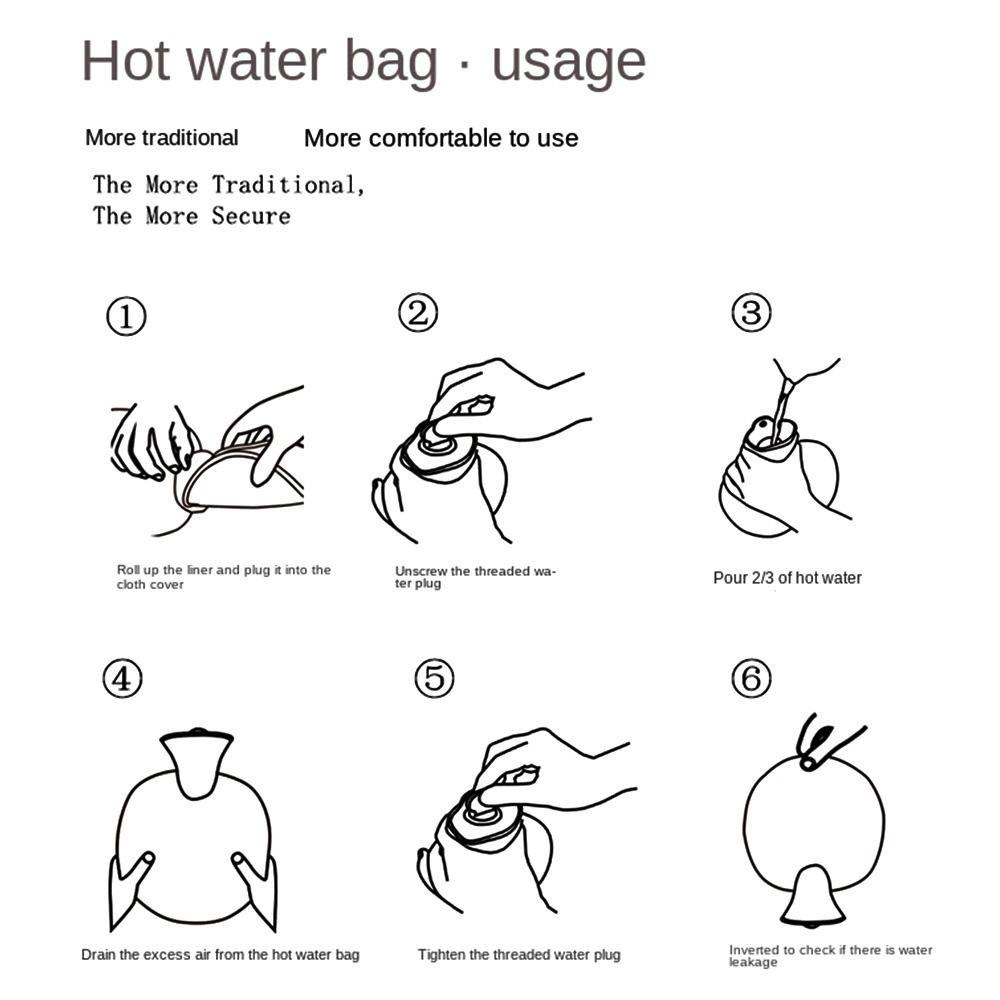 Hot water bag · usage

More traditional More comfortable to use

The More Traditional,
The More Secure

①

Roll up the liner and plug it into the cloth cover

②

Unscrew the threaded water plug

③

Pour 2/3 of hot water

④

Drain the excess air from the hot water bag

⑤

Tighten the threaded water plug

⑥

Inverted to check if there is water leakage