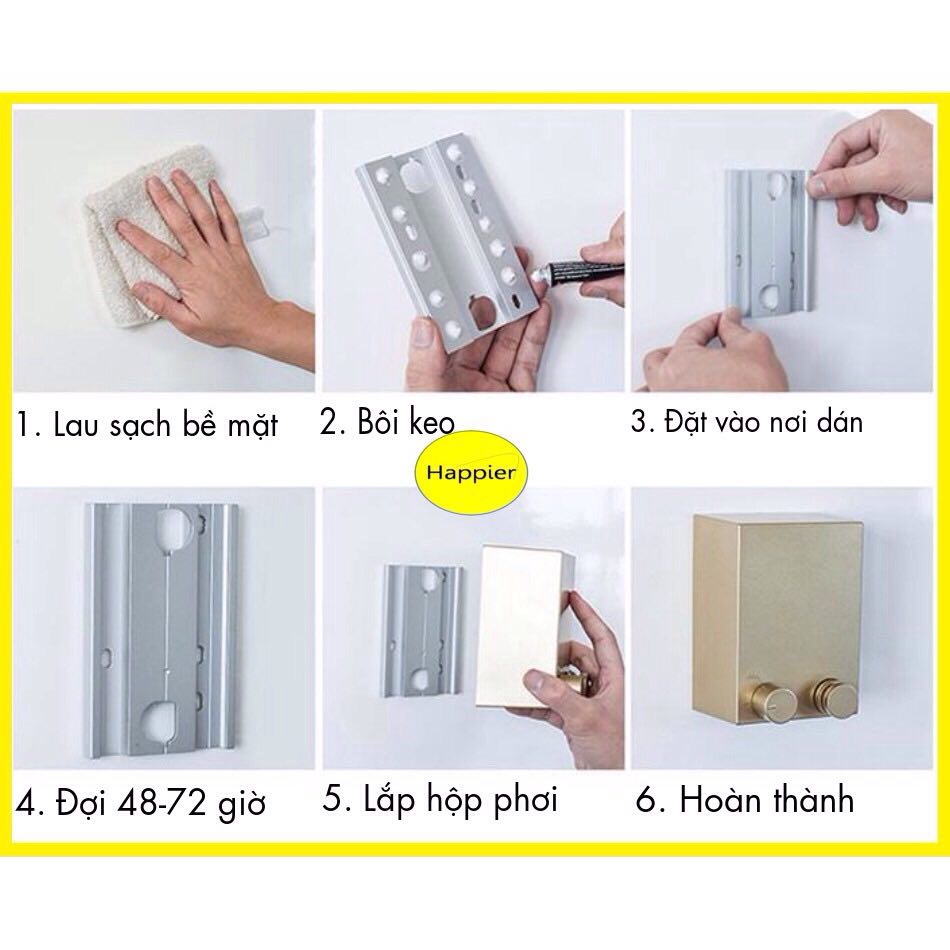 1. Lau sạch bề mặt

2. Bôi keo

3. Đặt vào nơi dán

Happier

4. Đợi 48-72 giờ

5. Lắp hộp phơi

6. Hoàn thành