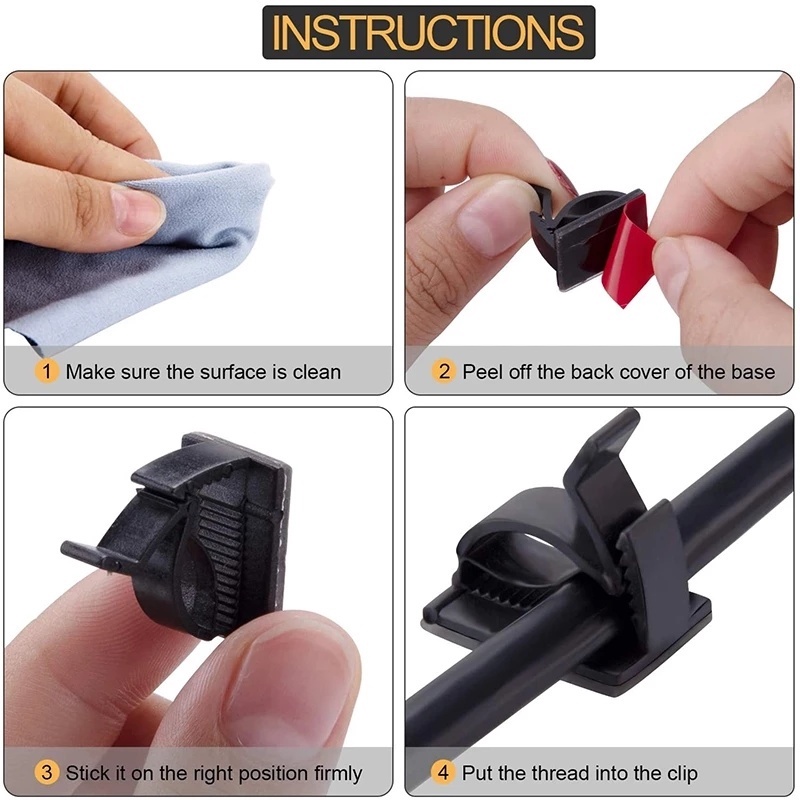 INSTRUCTIONS

1 Make sure the surface is clean

2 Peel off the back cover of the base

3 Stick it on the right position firmly

4 Put the thread into the clip