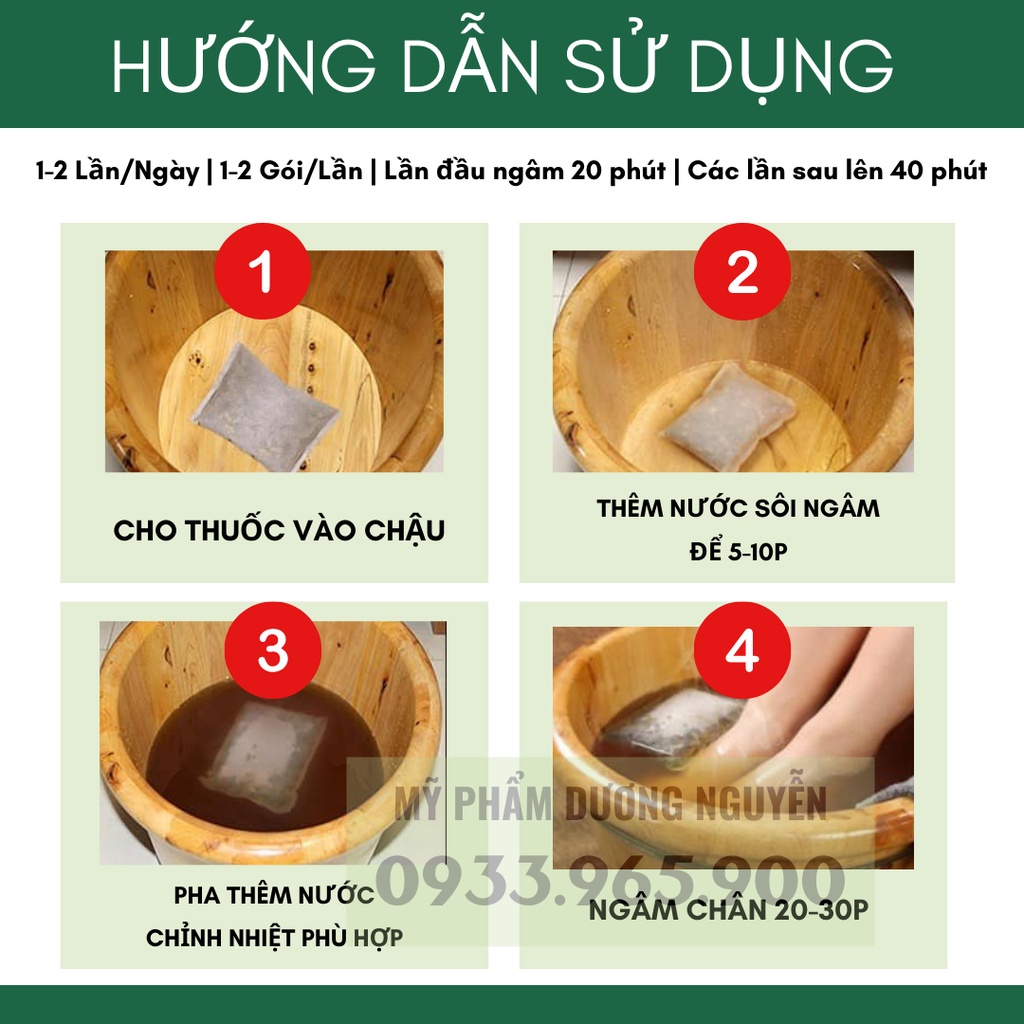 HƯỚNG DẪN SỬ DỤNG

1-2 Lần/Ngày | 1-2 Gói/Lần | Lần đầu ngâm 20 phút | Các lần sau lên 40 phút

1

CHO THUỐC VÀO CHẬU

2

THÊM NƯỚC SÔI NGÂM ĐỂ 5-10P

3

PHA THÊM NƯỚC CHỈNH NHIỆT PHÙ HỢP

4

NGÂM CHÂN 20-30P

MỸ PHẨM DƯƠNG NGUYỄN
0933.965.900