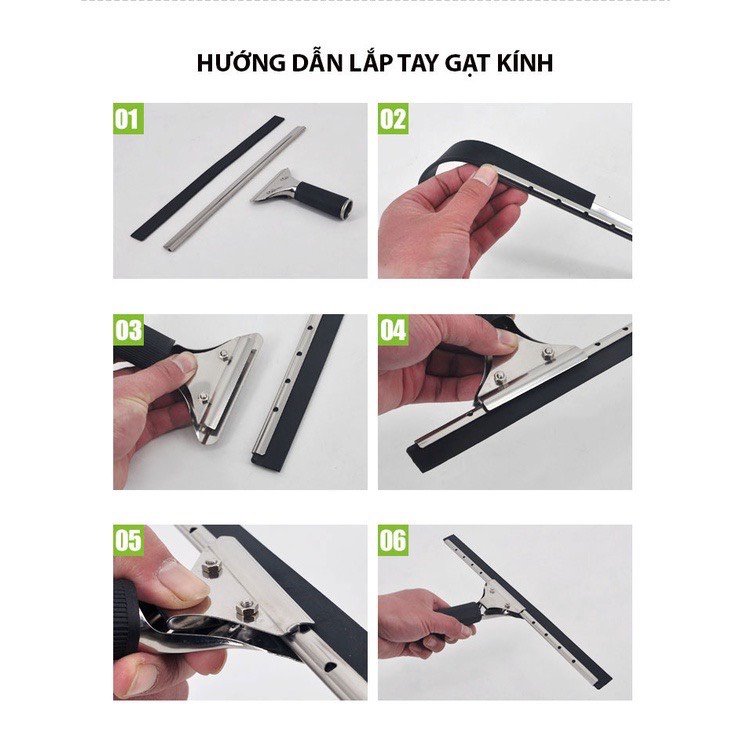 HƯỚNG DẪN LẮP TAY GẠT KÍNH

01

02

03

04

05

06