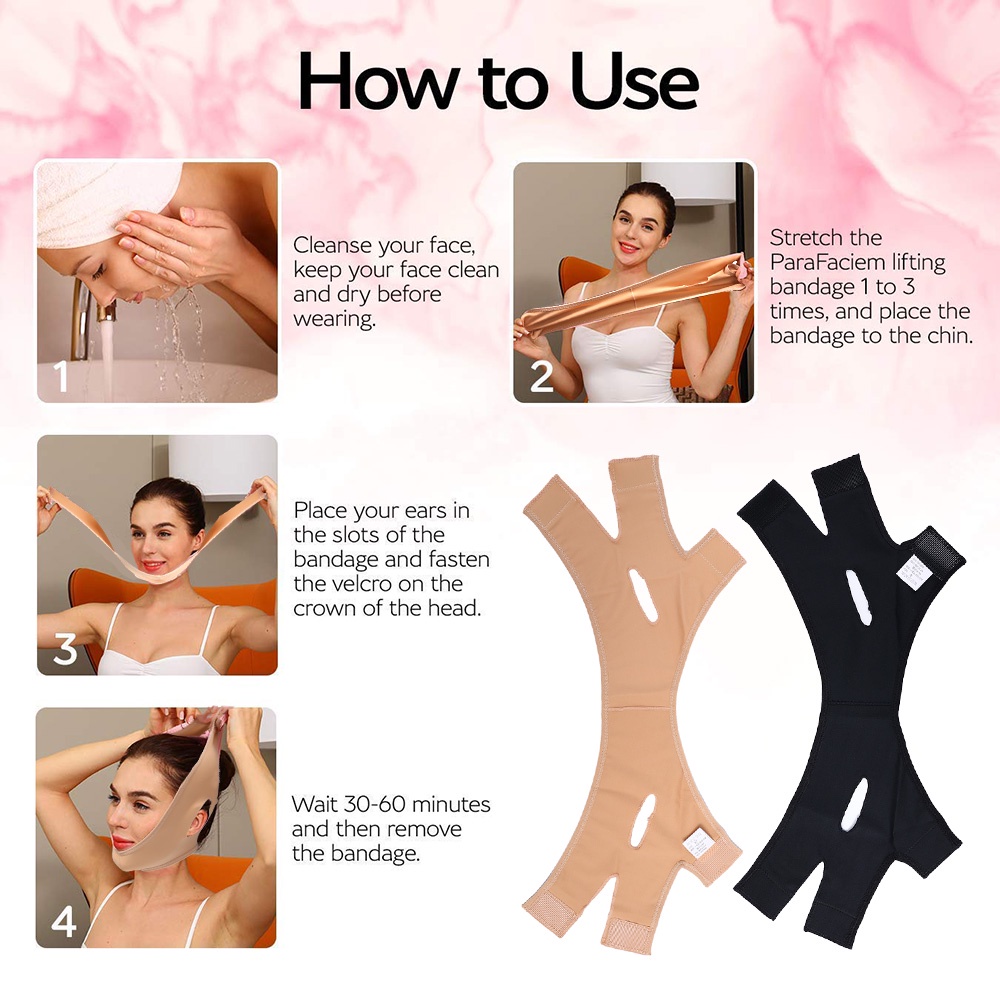 How to Use

1

Cleanse your face, keep your face clean and dry before wearing.

2

Stretch the ParaFaciem lifting bandage 1 to 3 times, and place the bandage to the chin.

3

Place your ears in the slots of the bandage and fasten the velcro on the crown of the head.

4

Wait 30-60 minutes and then remove the bandage.