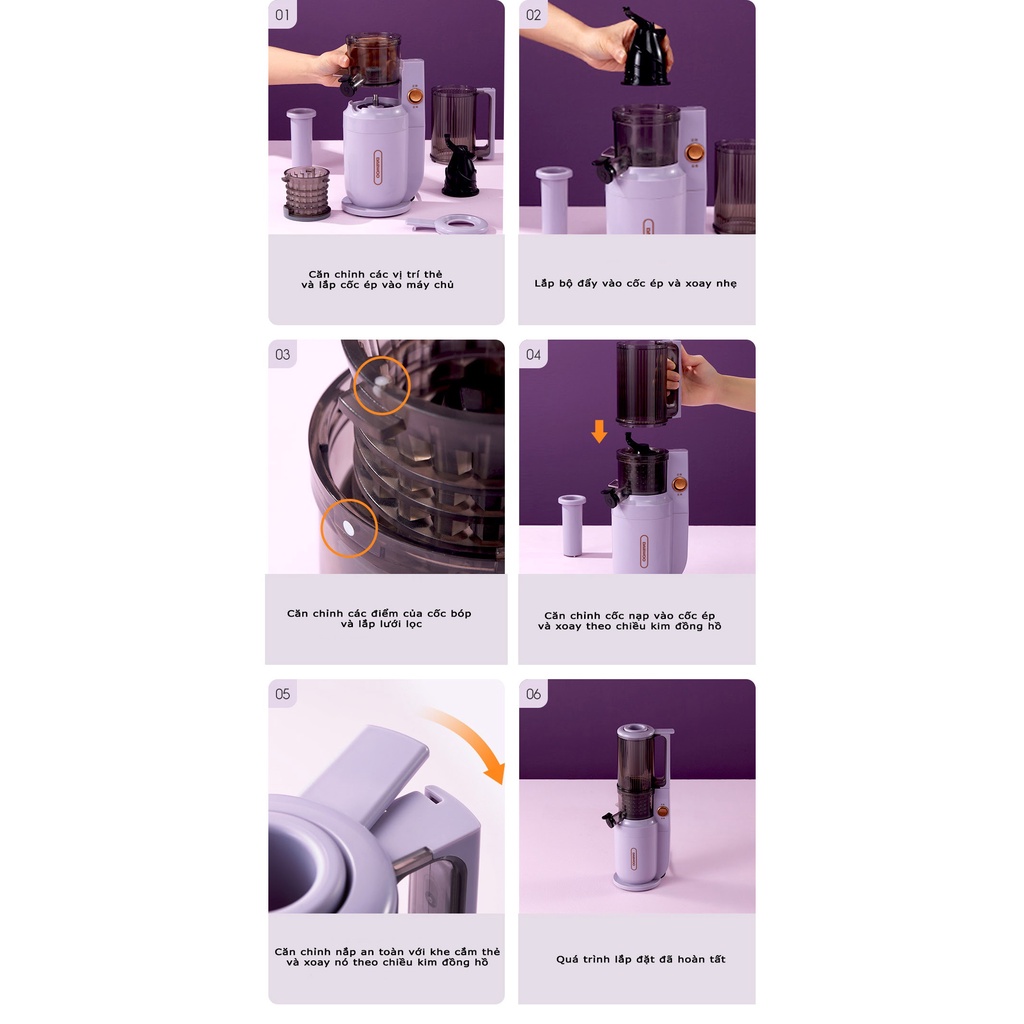 01

Căn chỉnh các vị trí thẻ và lắp cốc ép vào máy chủ

02

Lắp bộ đẩy vào cốc ép và xoay nhẹ

03

Căn chỉnh các điểm của cốc bóp và lắp lưới lọc

04

Căn chỉnh cốc nạp vào cốc ép và xoay theo chiều kim đồng hồ

05

Căn chỉnh nắp an toàn với khe cắm thẻ và xoay nó theo chiều kim đồng hồ

06

Quá trình lắp đặt đã hoàn tất