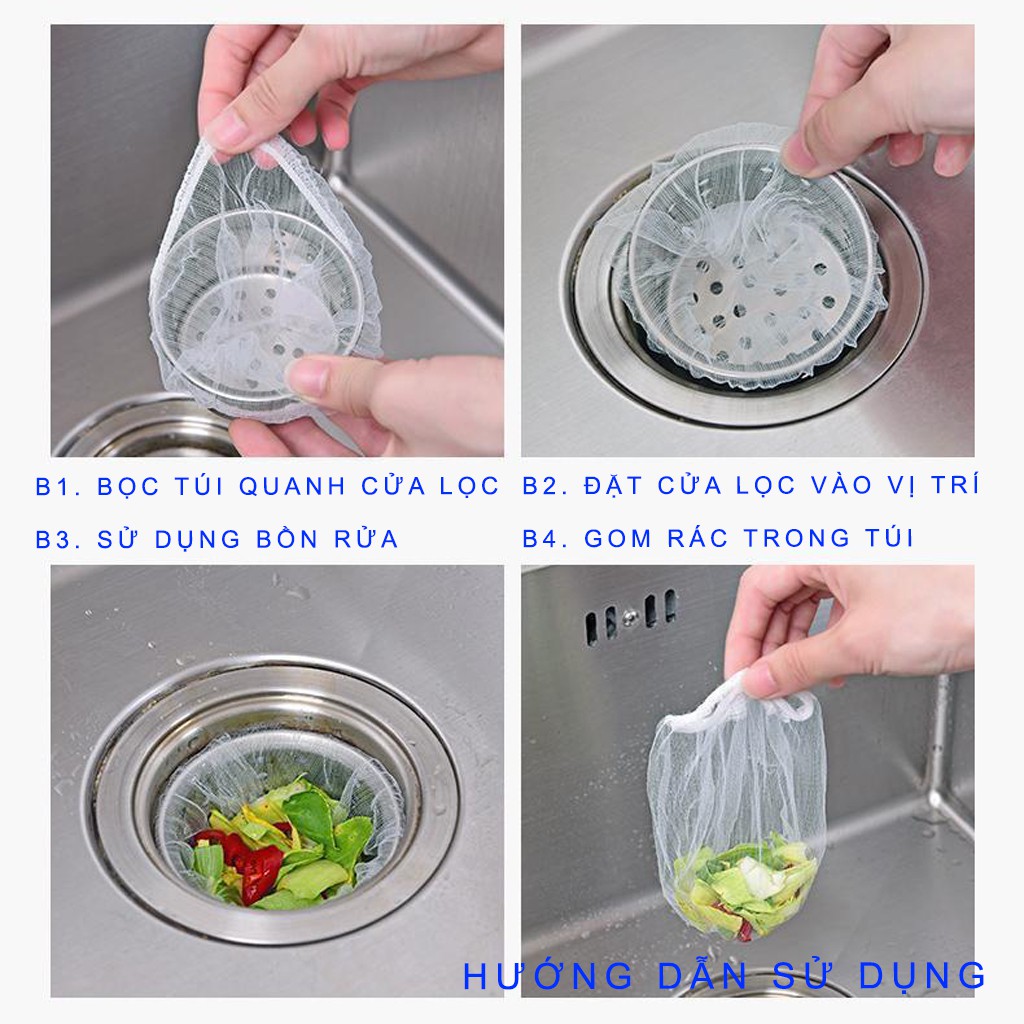 B1. BỌC TÚI QUANH CỬA LỌC
B2. ĐẶT CỬA LỌC VÀO VỊ TRÍ
B3. SỬ DỤNG BỒN RỬA
B4. GOM RÁC TRONG TÚI

HƯỚNG DẪN SỬ DỤNG