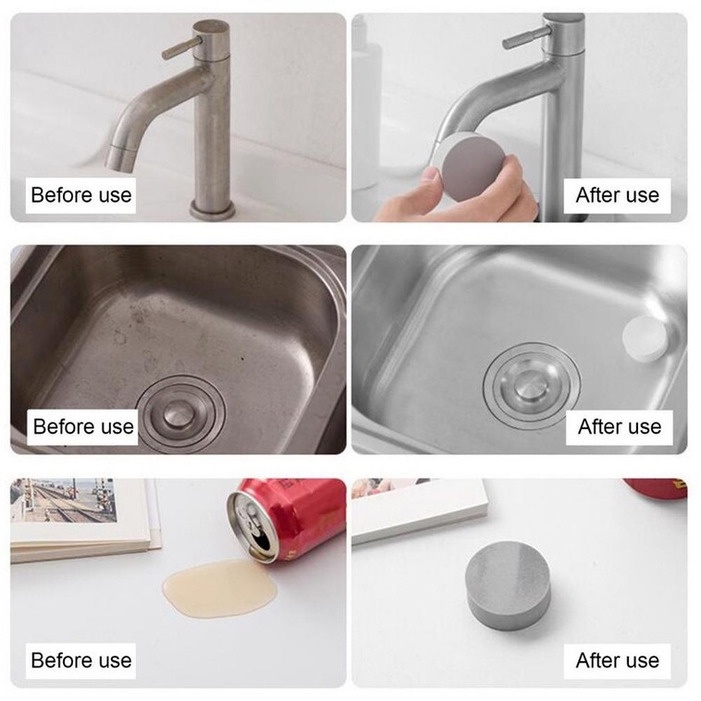 Before use

After use

Before use

After use

Before use

After use