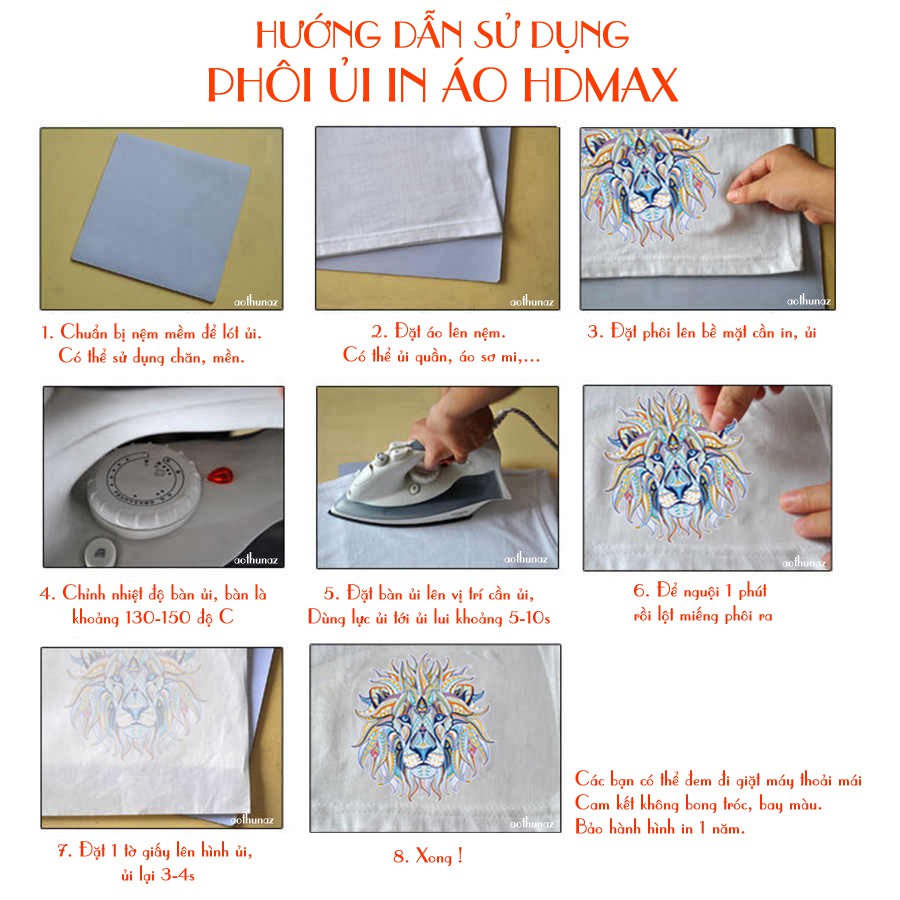 HƯỚNG DẪN SỬ DỤNG
PHÔI ỦI IN ÁO HDMAX

aothunaz

1. Chuẩn bị nệm mềm để lót ủi. Có thể sử dụng chăn, mền.

aothunaz

2. Đặt áo lên nệm. Có thể ủi quần, áo sơ mi,...

aothunaz

3. Đặt phôi lên bề mặt cần in, ủi

aothunaz

4. Chỉnh nhiệt độ bàn ủi, bàn là khoảng 130-150 độ C

aothunaz

5. Đặt bàn ủi lên vị trí cần ủi, Dùng lực ủi tới ủi lui khoảng 5-10s

aothunaz

6. Để nguội 1 phút rồi lột miếng phôi ra

aothunaz

7. Đặt 1 tờ giấy lên hình ủi, ủi lại 3-4s

aothunaz

8. Xong !

Các bạn có thể đem đi giặt máy thoải mái
Cam kết không bong tróc, bay màu.
Bảo hành hình in 1 năm.