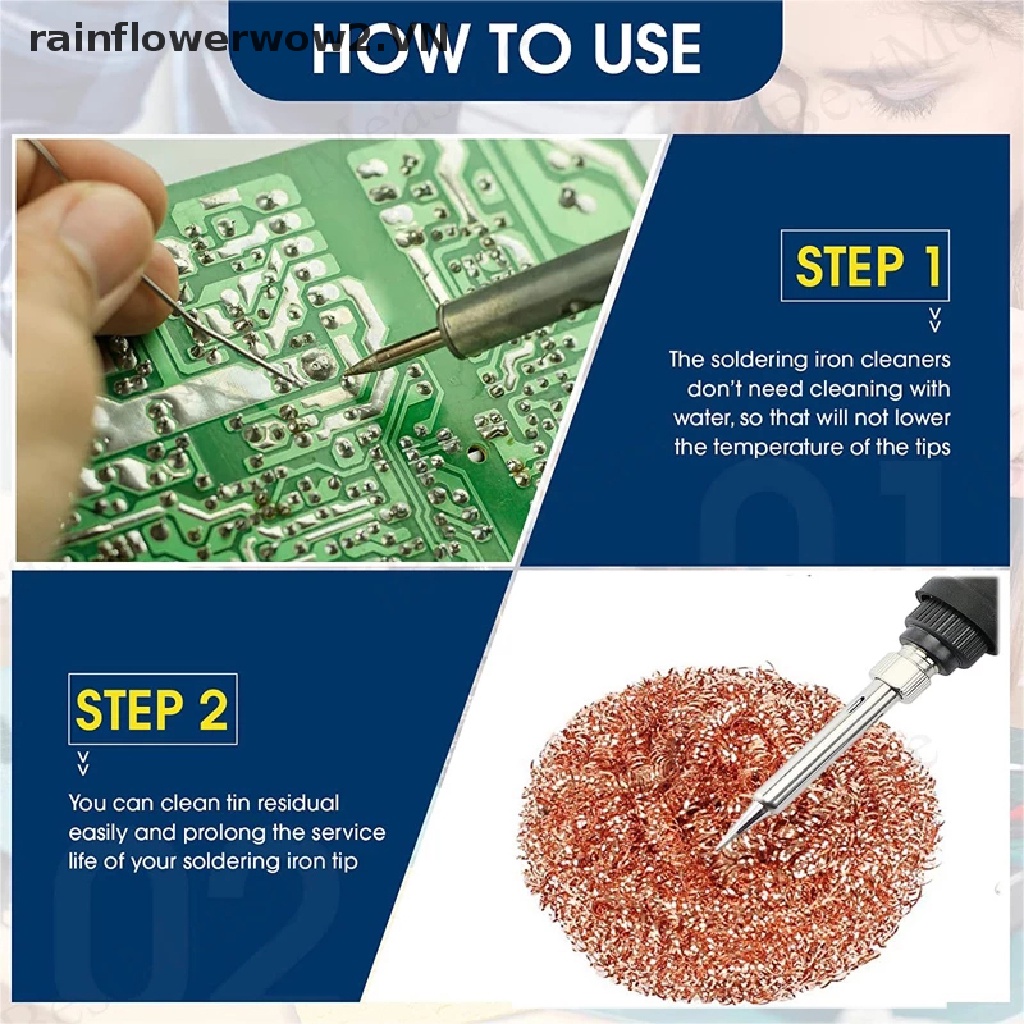 rainflowerwow2.VN

HOW TO USE

STEP 1

The soldering iron cleaners don't need cleaning with water, so that will not lower the temperature of the tips

01

STEP 2

You can clean tin residual easily and prolong the service life of your soldering iron tip

02