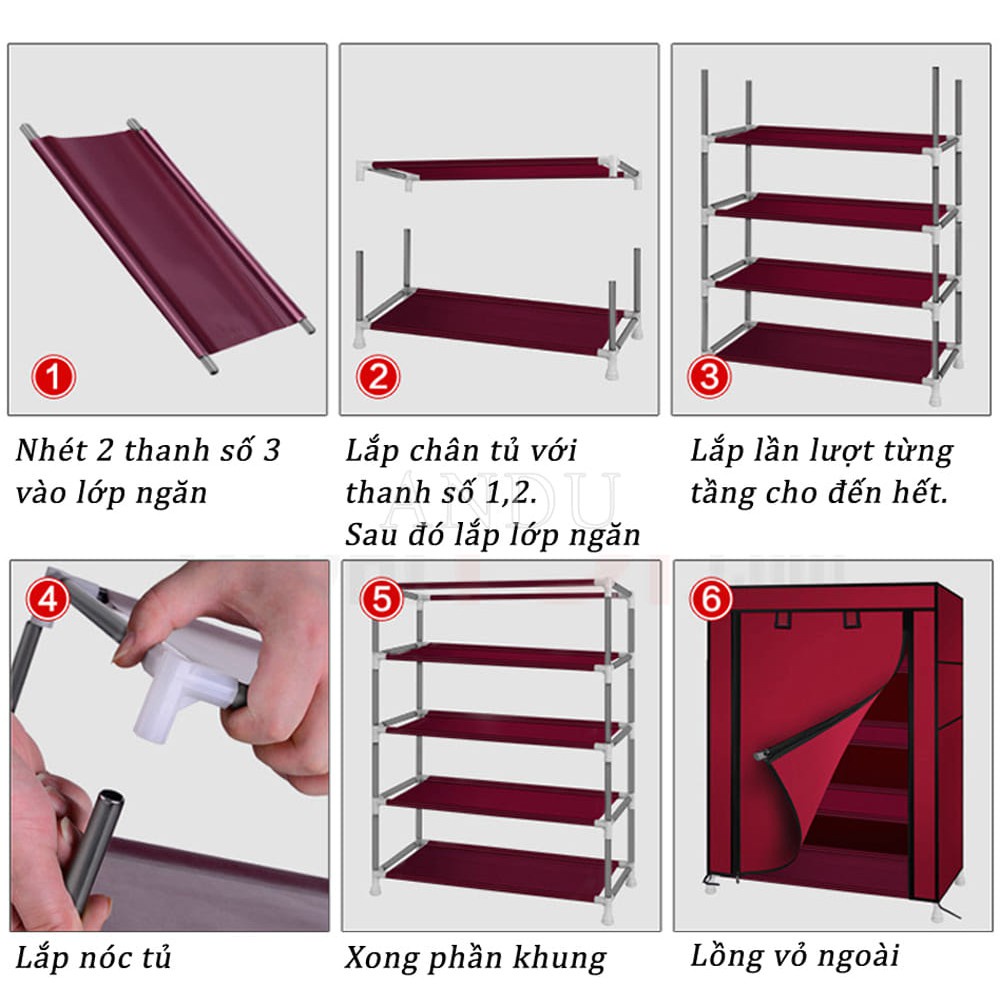 1

Nhét 2 thanh số 3 vào lớp ngăn

2

Lắp chân tủ với thanh số 1,2. Sau đó lắp lớp ngăn

3

Lắp lần lượt từng tầng cho đến hết.

ANDU

4

Lắp nóc tủ

5

Xong phần khung

6

Lồng vỏ ngoài