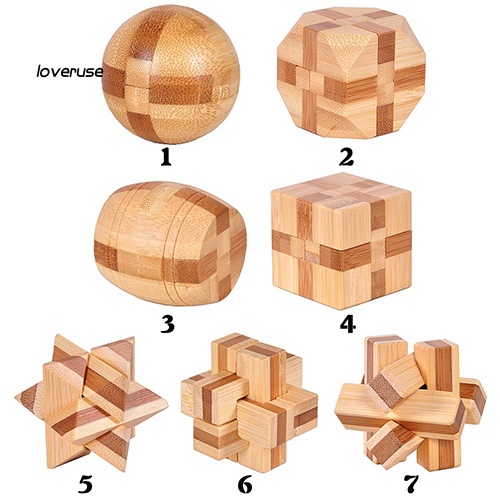 loveruse

1

2

3

4

5

6

7