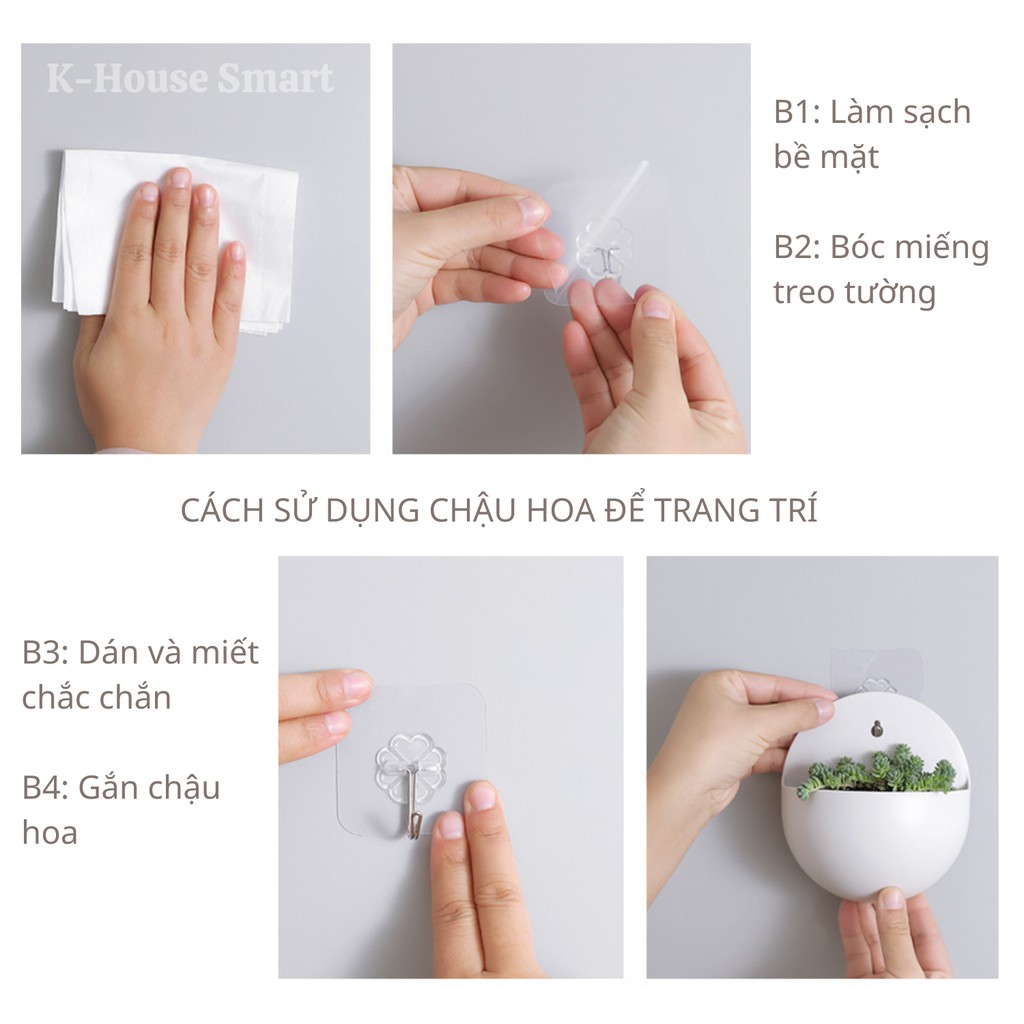 K-House Smart

B1: Làm sạch bề mặt

B2: Bóc miếng treo tường

CÁCH SỬ DỤNG CHẬU HOA ĐỂ TRANG TRÍ

B3: Dán và miết chắc chắn

B4: Gắn chậu hoa