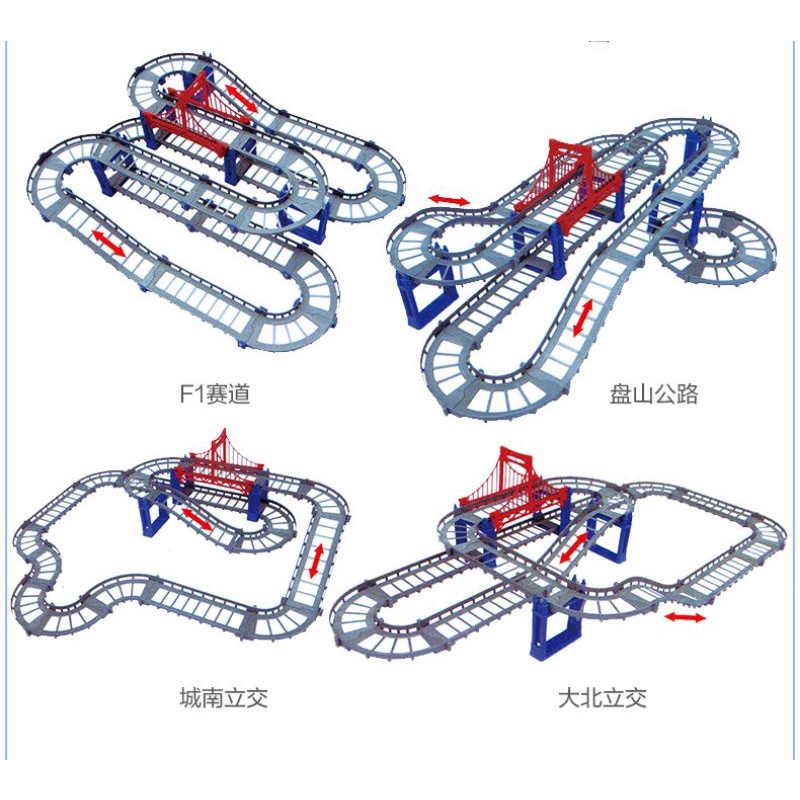 F1赛道

盘山公路

城南立交

大北立交