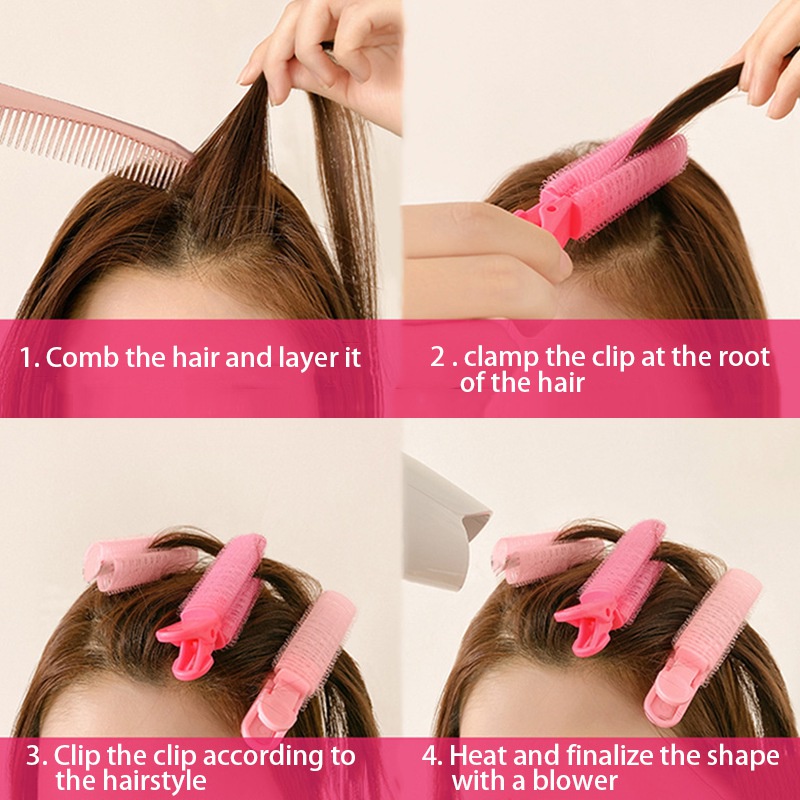 1. Comb the hair and layer it

2 . clamp the clip at the root of the hair

3. Clip the clip according to the hairstyle

4. Heat and finalize the shape with a blower