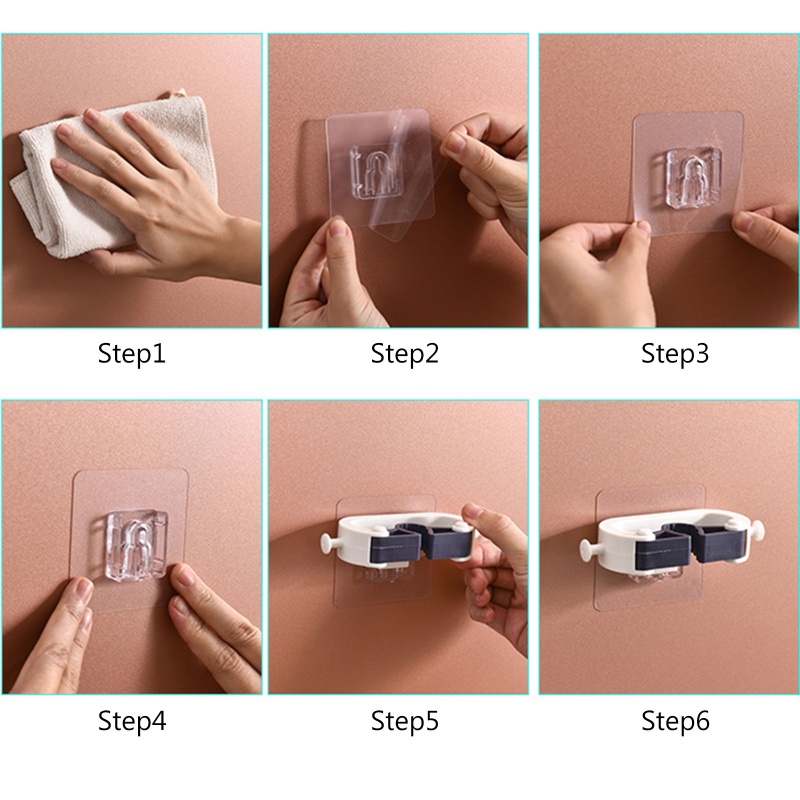 Step1

Step2

Step3

Step4

Step5

Step6