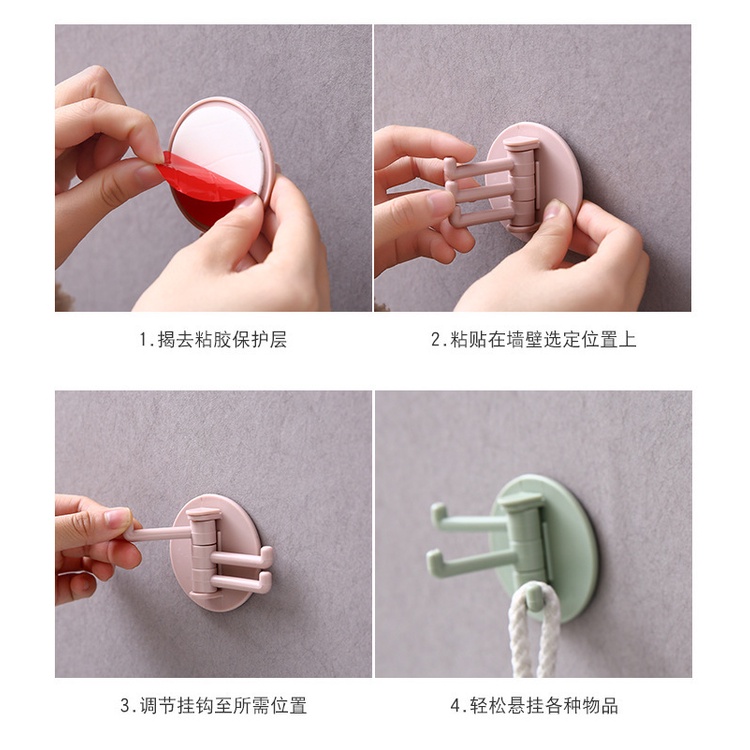 1.揭去粘胶保护层

2.粘贴在墙壁选定位置上

3.调节挂钩至所需位置

4.轻松悬挂各种物品