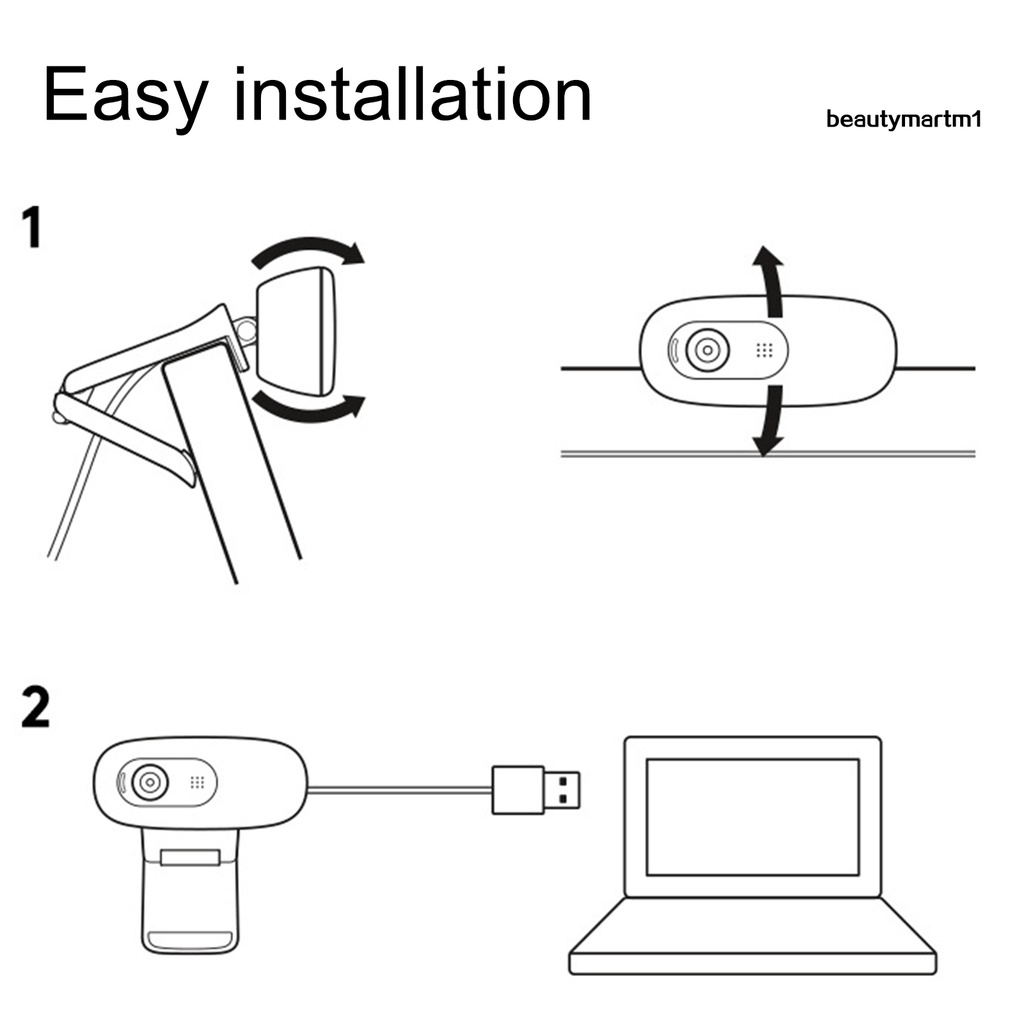 Easy installation

beautymartm1

1

2