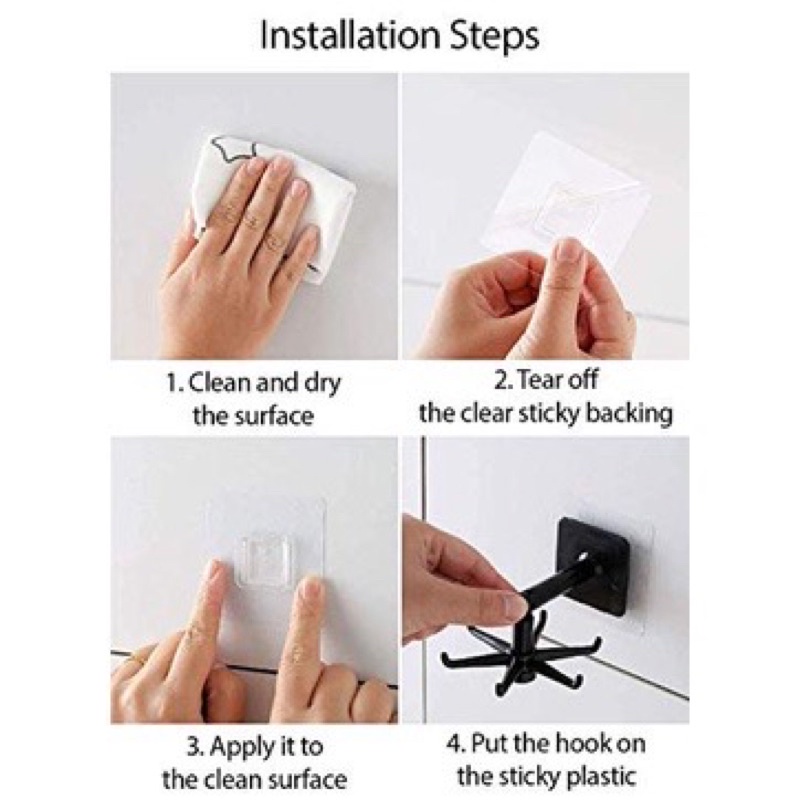 Installation Steps

1. Clean and dry the surface

2. Tear off the clear sticky backing

3. Apply it to the clean surface

4. Put the hook on the sticky plastic