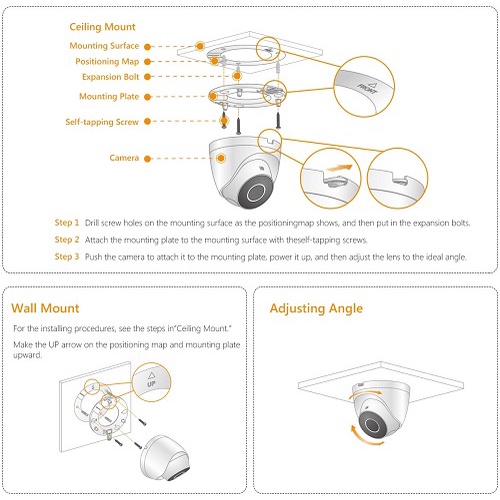 Ceiling Mount

Mounting Surface

Positioning Map

Expansion Bolt

Mounting Plate

Self-tapping Screw

Camera

FRONT

Step 1 Drill screw holes on the mounting surface as the positioningmap shows, and then put in the expansion bolts.

Step 2 Attach the mounting plate to the mounting surface with theself-tapping screws.

Step 3 Push the camera to attach it to the mounting plate, power it up, and then adjust the lens to the ideal angle.

Wall Mount

For the installing procedures, see the steps in"Ceiling Mount."

Make the UP arrow on the positioning map and mounting plate upward.

UP

Adjusting Angle