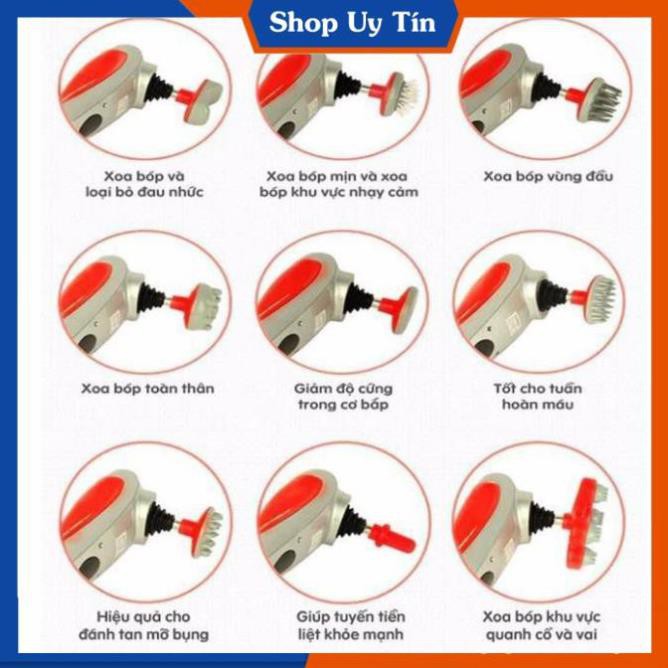 Shop Uy Tín

Xoa bóp và loại bỏ đau nhức

Xoa bóp mịn và xoa bóp khu vực nhạy cảm

Xoa bóp vùng đầu

Xoa bóp toàn thân

Giảm độ cứng trong cơ bắp

Tốt cho tuần hoàn máu

Hiệu quả cho đánh tan mỡ bụng

Giúp tuyến tiền liệt khỏe mạnh

Xoa bóp khu vực quanh cổ và vai