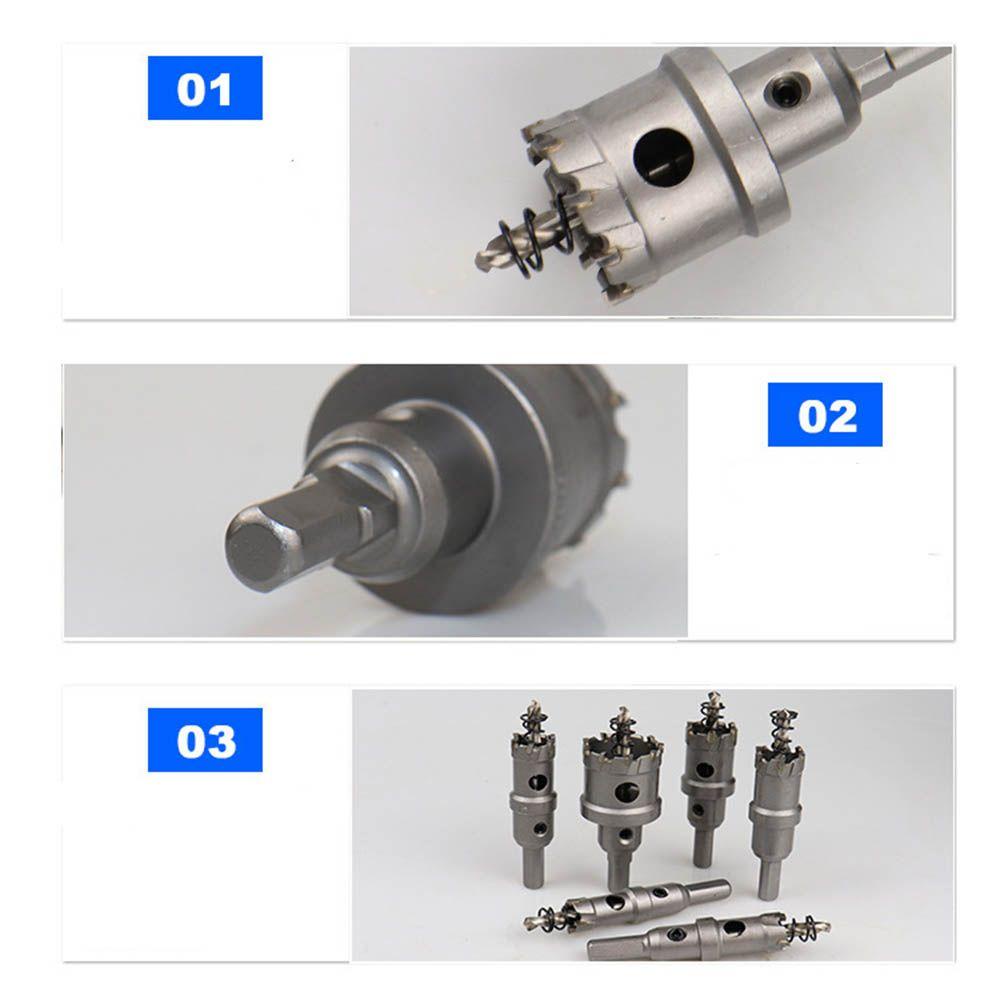 01

02

03