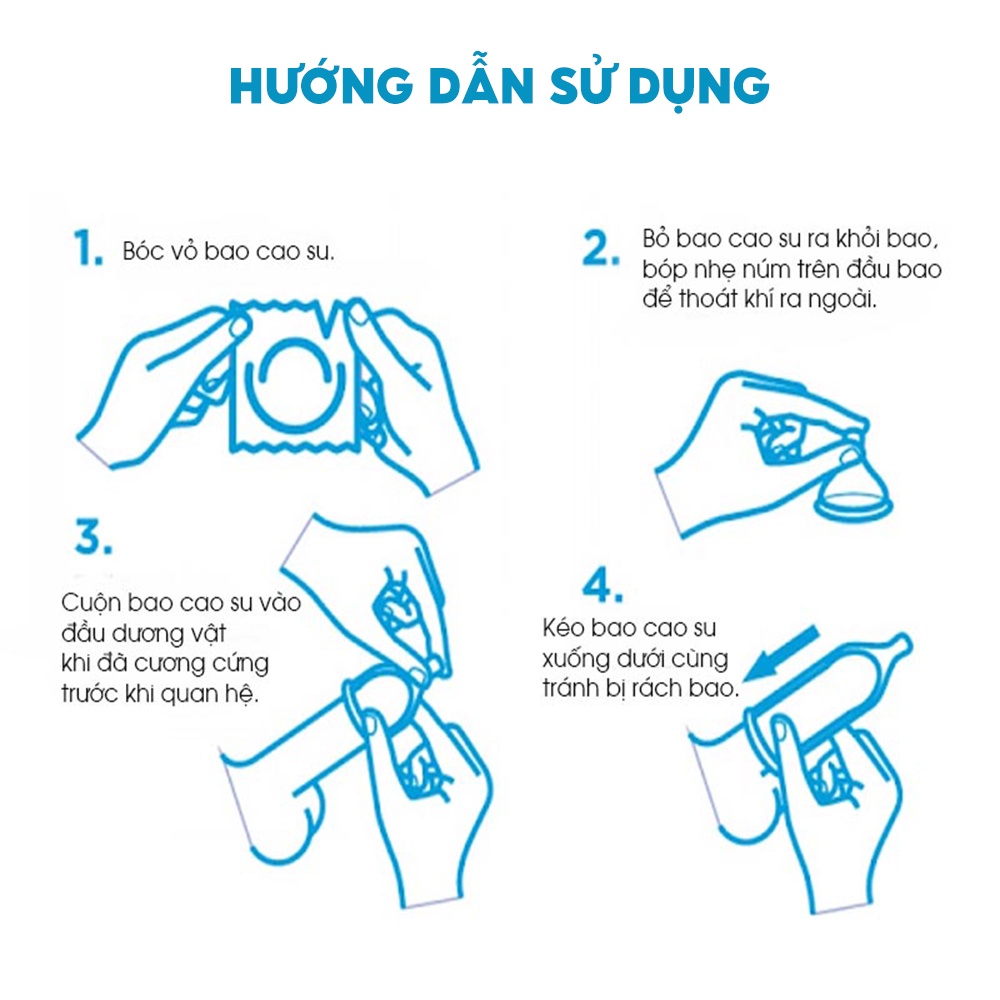 HƯỚNG DẪN SỬ DỤNG

1. Bóc vỏ bao cao su.

2. Bỏ bao cao su ra khỏi bao, bóp nhẹ núm trên đầu bao để thoát khí ra ngoài.

3.

Cuộn bao cao su vào đầu dương vật khi đã cương cứng trước khi quan hệ.

4.

Kéo bao cao su xuống dưới cùng tránh bị rách bao.