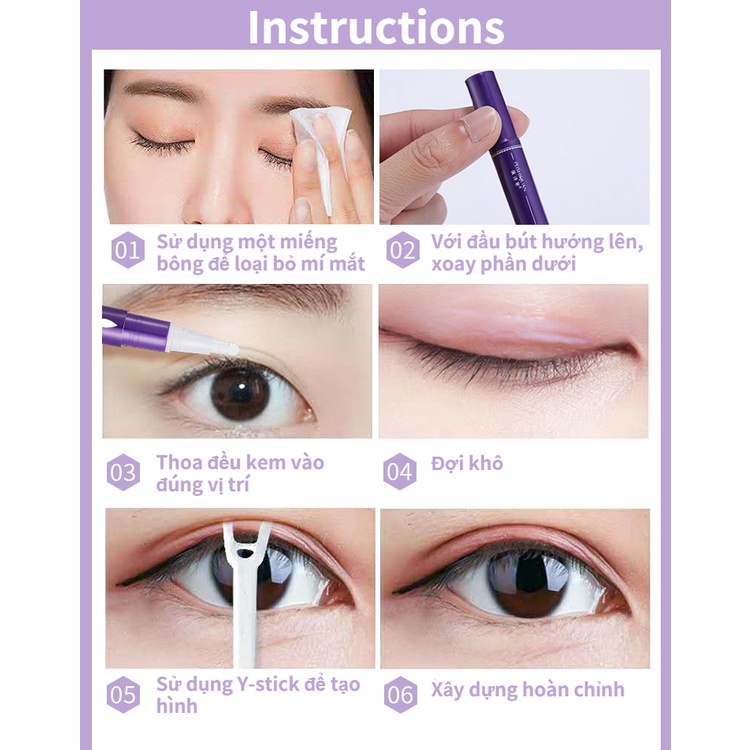 Instructions

01 Sử dụng một miếng bông để loại bỏ mí mắt

02 Với đầu bút hướng lên, xoay phần dưới

03 Thoa đều kem vào đúng vị trí

04 Đợi khô

05 Sử dụng Y-stick để tạo hình

06 Xây dựng hoàn chỉnh