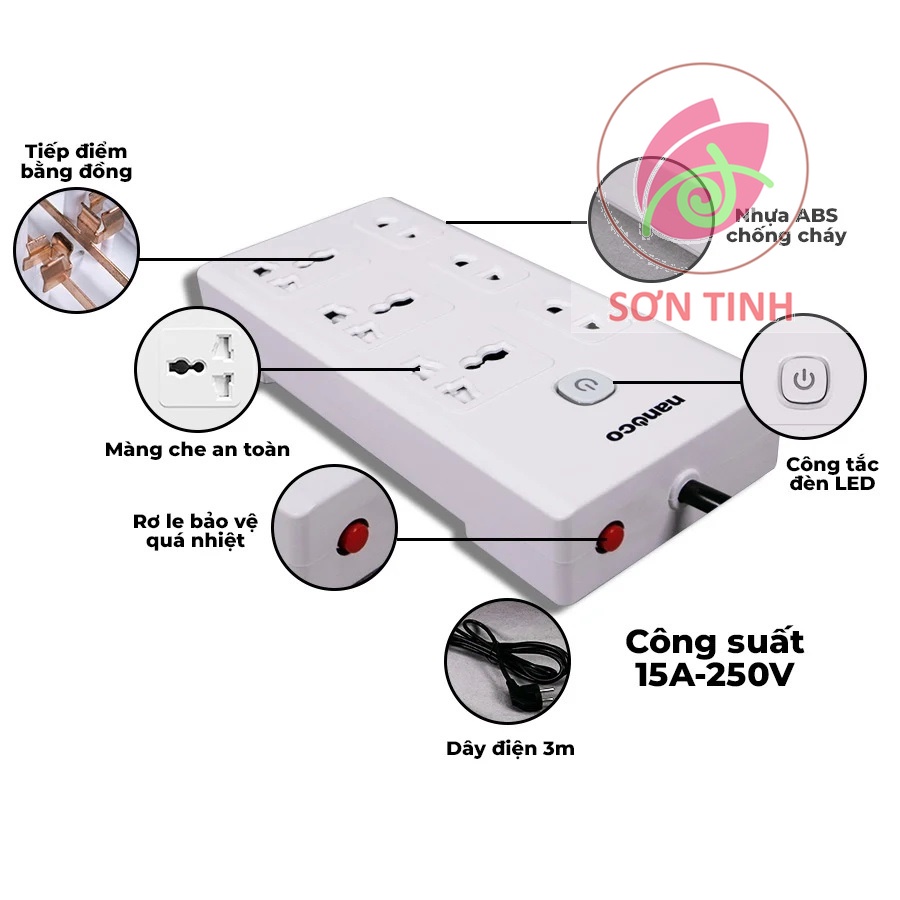 Tiếp điểm bằng đồng

Nhựa ABS chống cháy

SƠN TINH

Màng che an toàn

nanoco

Công tắc đèn LED

Rơ le bảo vệ quá nhiệt

Công suất 15A-250V

Dây điện 3m