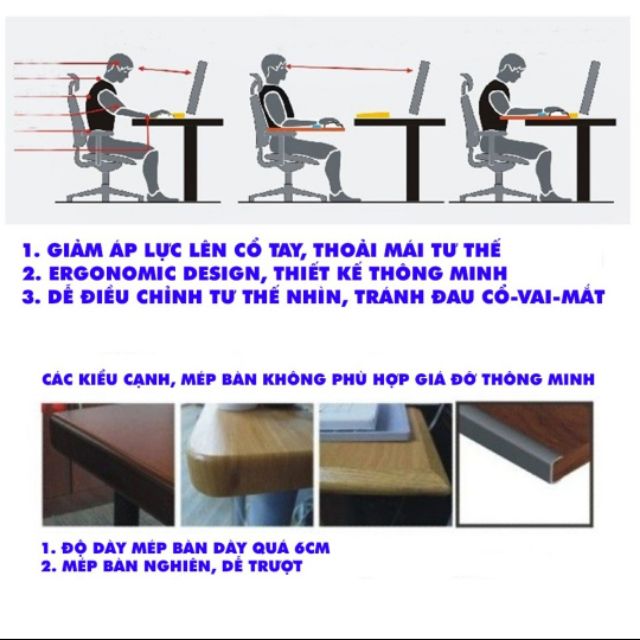 1. GIẢM ÁP LỰC LÊN CỔ TAY, THOẢI MÁI TƯ THẾ
2. ERGONOMIC DESIGN, THIẾT KẾ THÔNG MINH
3. DỄ ĐIỀU CHỈNH TƯ THẾ NHÌN, TRÁNH ĐAU CỔ-VAI-MẮT

CÁC KIỂU CẠNH, MÉP BÀN KHÔNG PHÙ HỢP GIÁ ĐỠ THÔNG MINH

1. ĐỘ DÀY MÉP BÀN DÀY QUÁ 6CM
2. MÉP BÀN NGHIÊN, DỄ TRƯỢT