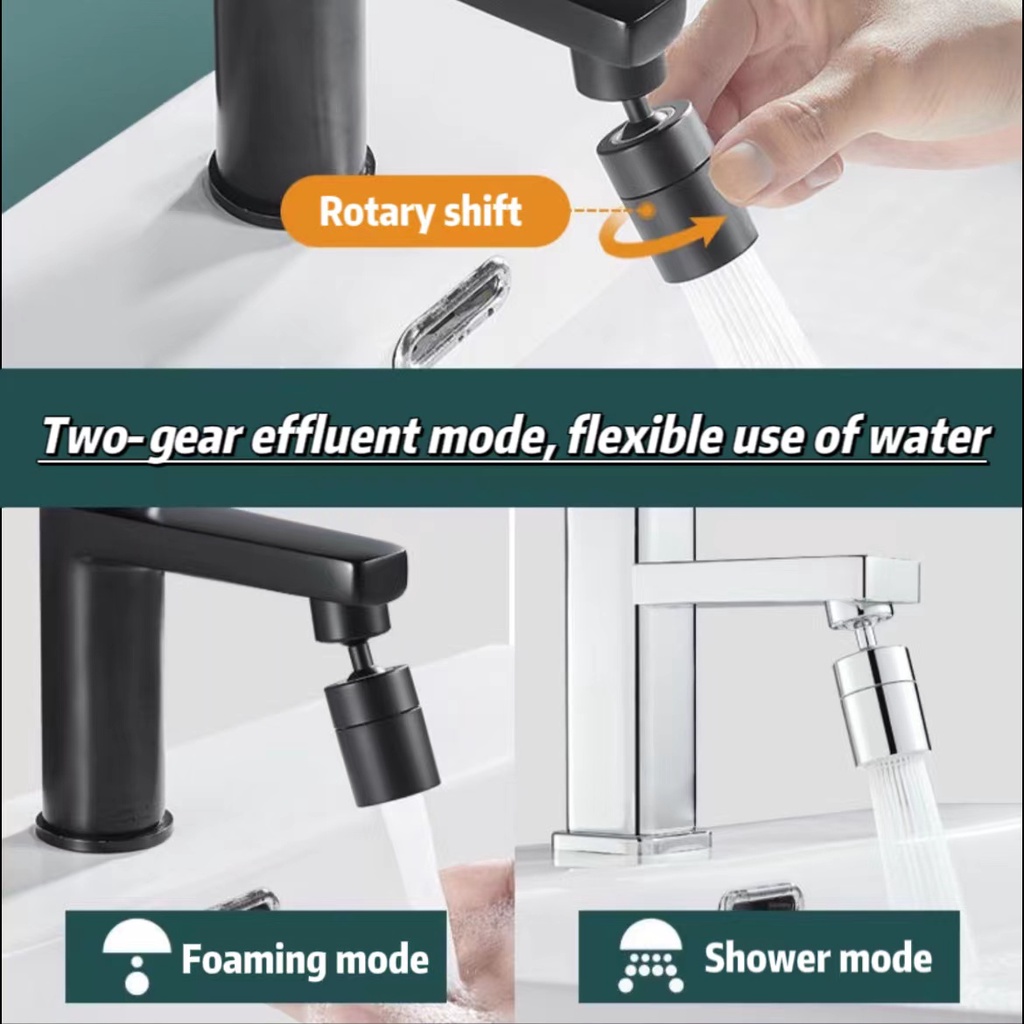 Rotary shift

Two-gear effluent mode, flexible use of water

Foaming mode

Shower mode