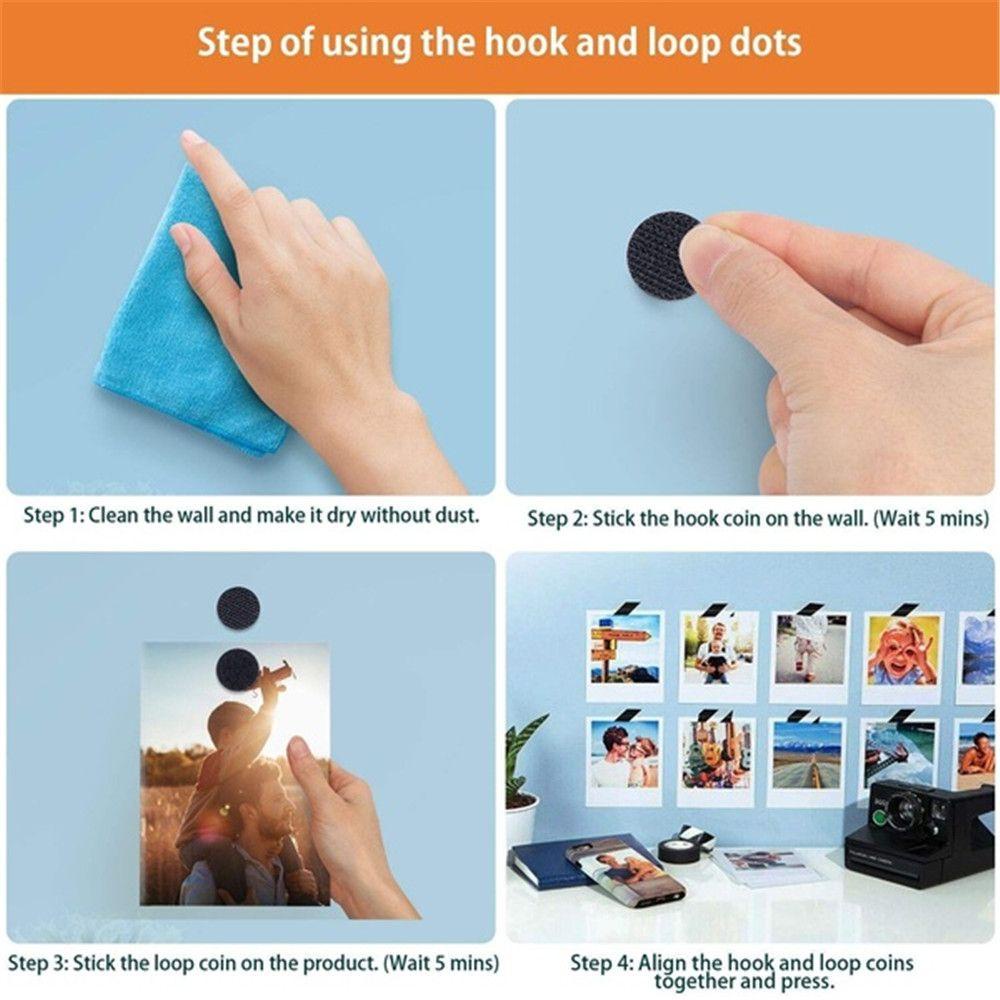 Step of using the hook and loop dots

Step 1: Clean the wall and make it dry without dust.

Step 2: Stick the hook coin on the wall. (Wait 5 mins)

Step 3: Stick the loop coin on the product. (Wait 5 mins)

Step 4: Align the hook and loop coins together and press.