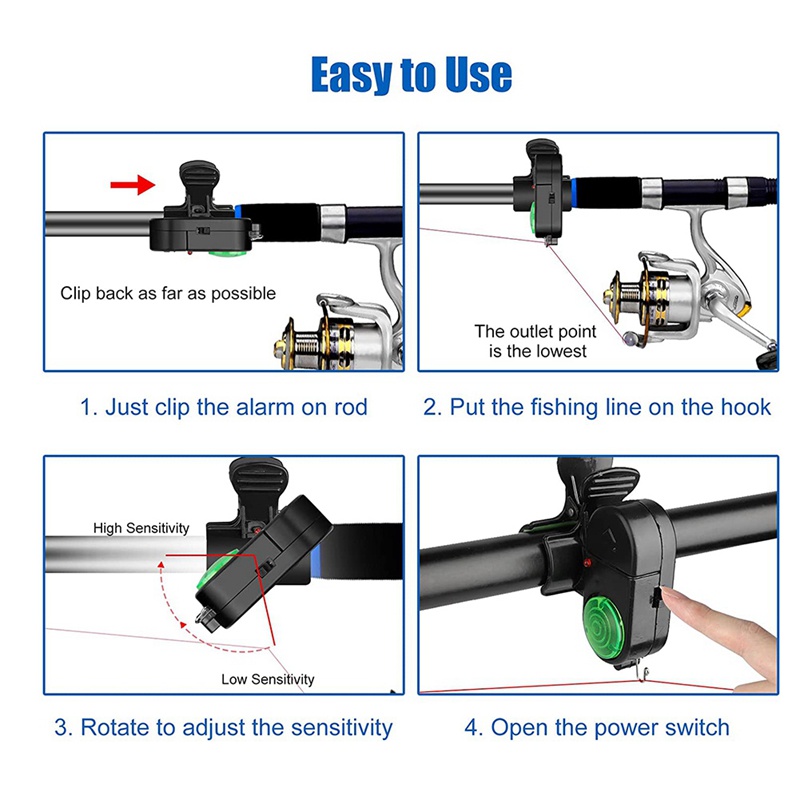 Easy to Use

Clip back as far as possible

1. Just clip the alarm on rod

The outlet point is the lowest

2. Put the fishing line on the hook

High Sensitivity

Low Sensitivity

3. Rotate to adjust the sensitivity

4. Open the power switch