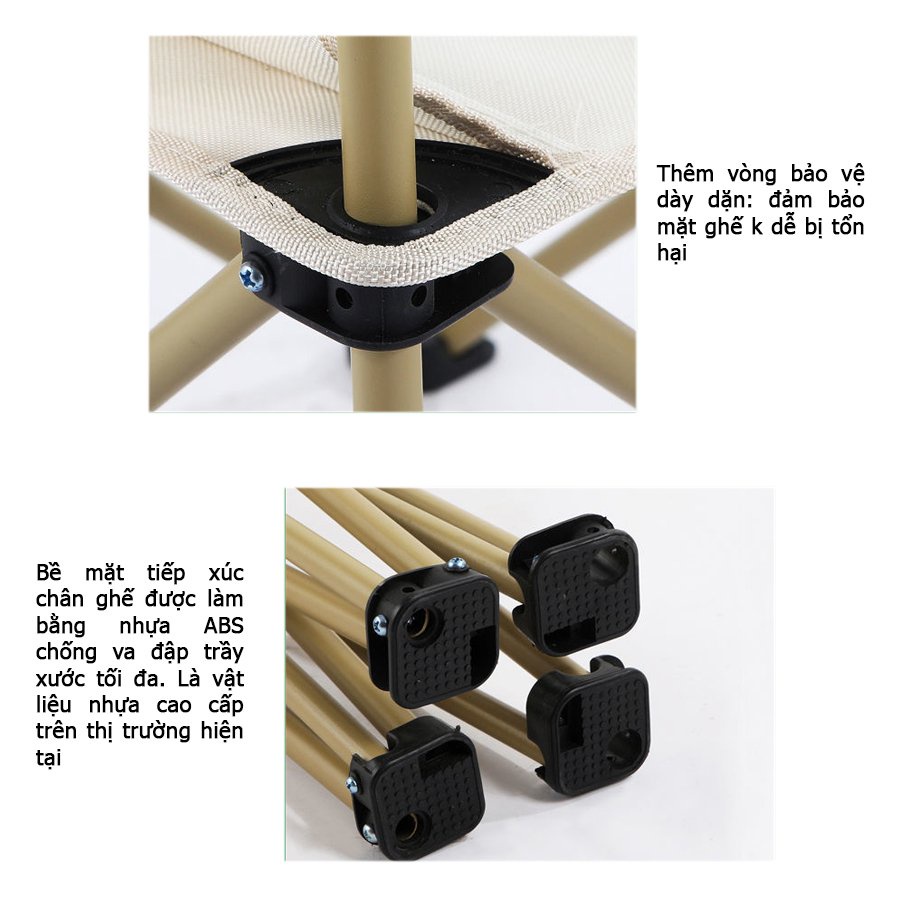 Thêm vòng bảo vệ dày dặn: đảm bảo mặt ghế k dễ bị tổn hại

Bề mặt tiếp xúc chân ghế được làm bằng nhựa ABS chống va đập trầy xước tối đa. Là vật liệu nhựa cao cấp trên thị trường hiện tại