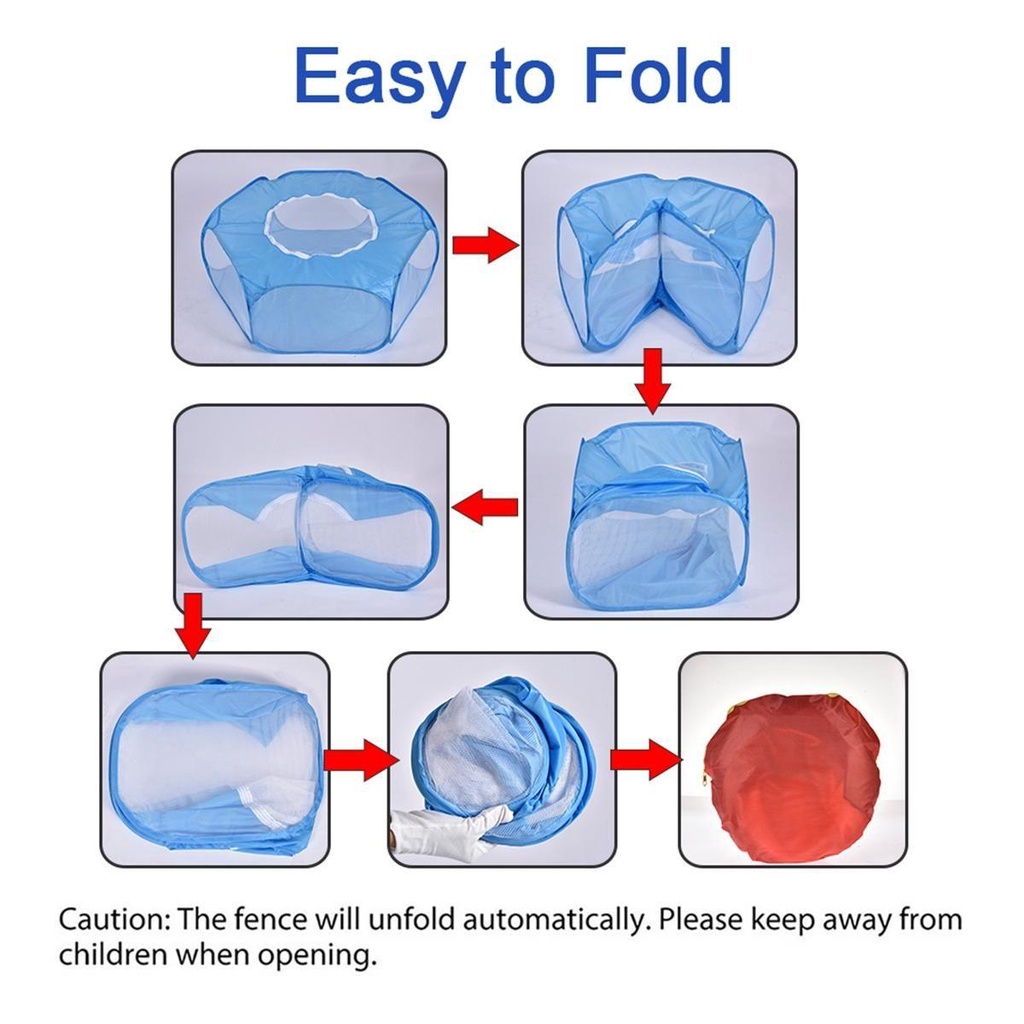 Easy to Fold

Caution: The fence will unfold automatically. Please keep away from children when opening.