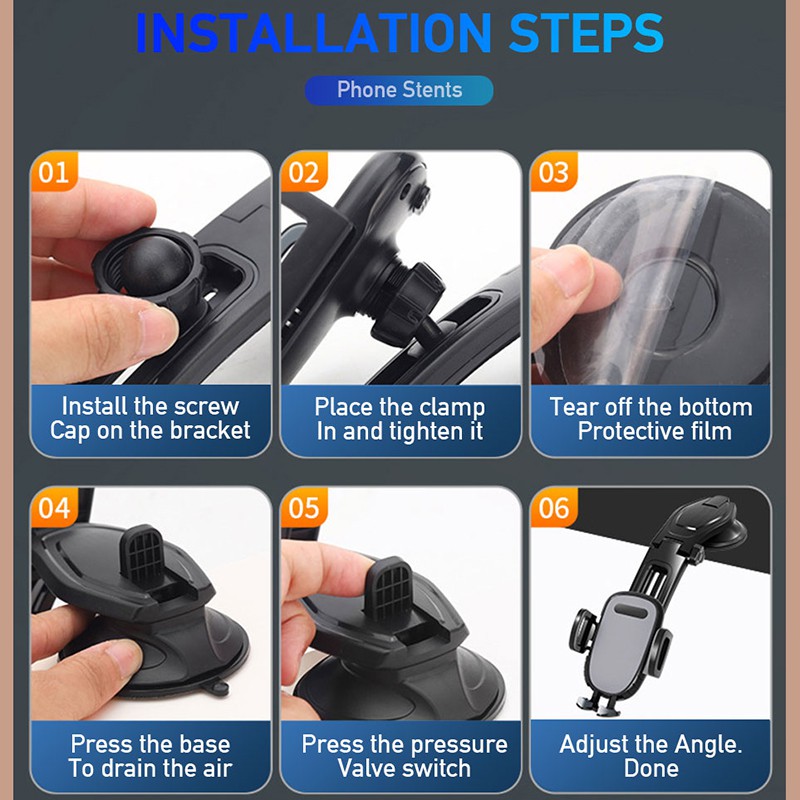 INSTALLATION STEPS

Phone Stents

01

Install the screw Cap on the bracket

02

Place the clamp In and tighten it

03

Tear off the bottom Protective film

04

Press the base To drain the air

05

Press the pressure Valve switch

06

Adjust the Angle. Done