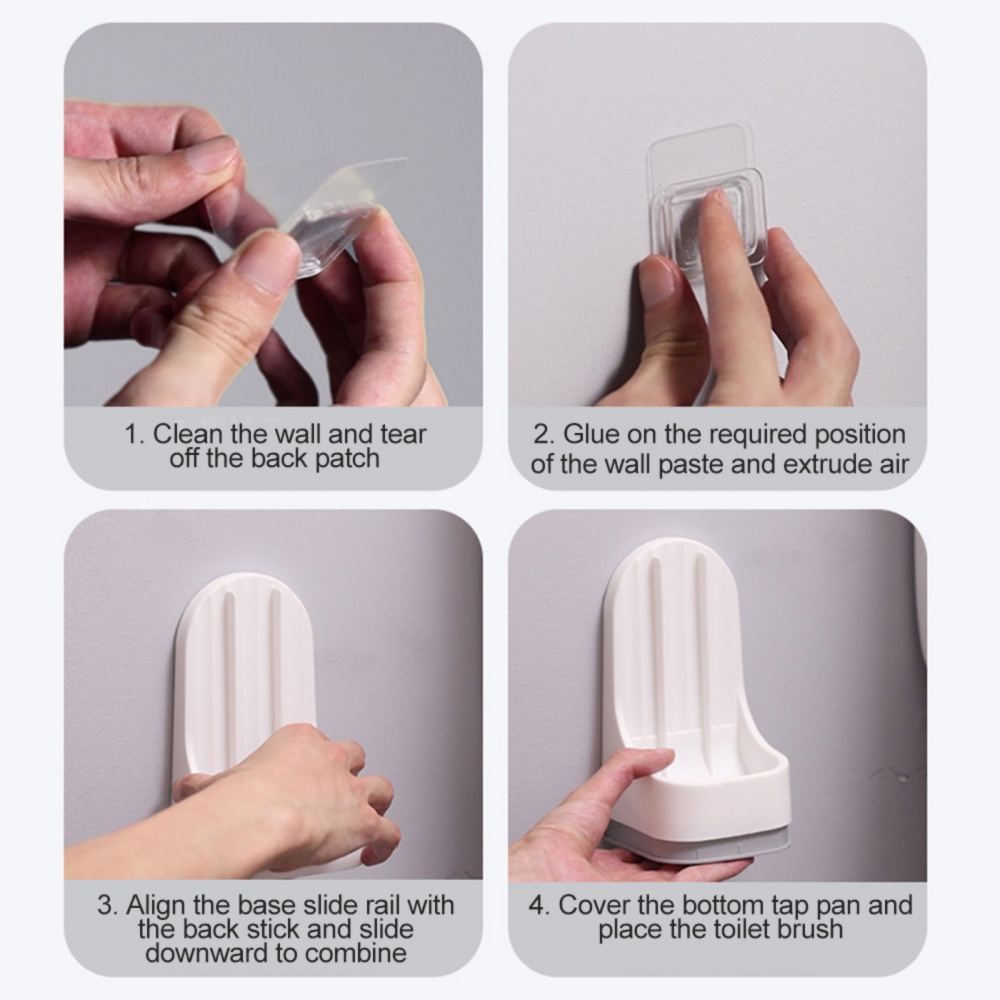 1. Clean the wall and tear off the back patch

2. Glue on the required position of the wall paste and extrude air

3. Align the base slide rail with the back stick and slide downward to combine

4. Cover the bottom tap pan and place the toilet brush