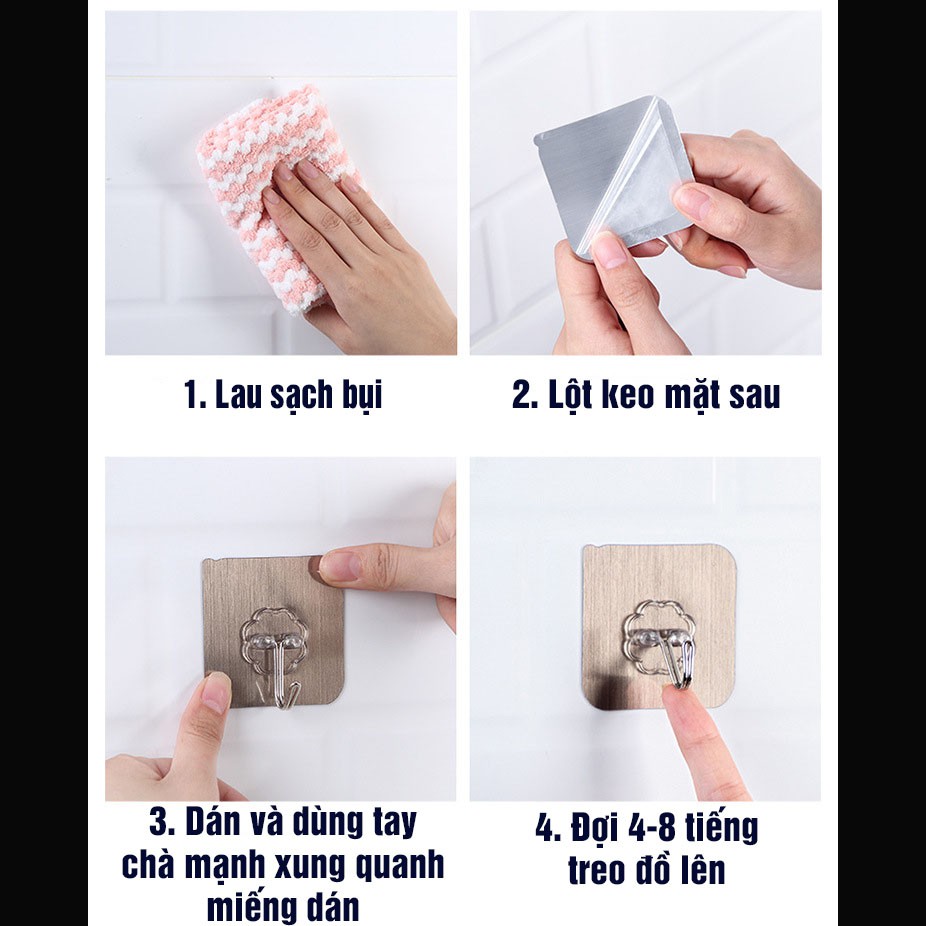 1. Lau sạch bụi

2. Lột keo mặt sau

3. Dán và dùng tay chà mạnh xung quanh miếng dán

4. Đợi 4-8 tiếng treo đồ lên