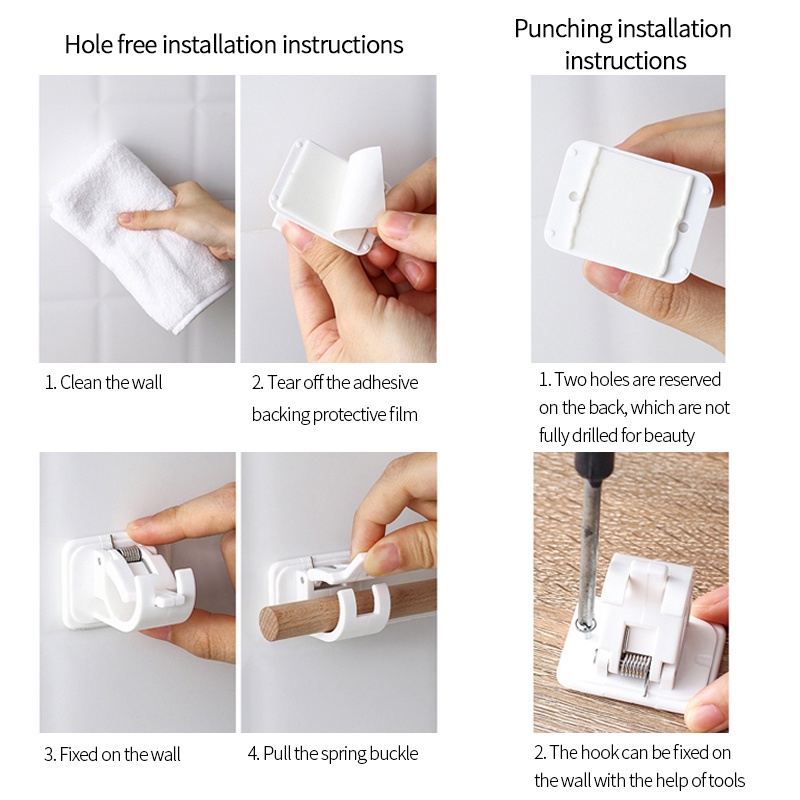 Hole free installation instructions

1. Clean the wall

2. Tear off the adhesive backing protective film

3. Fixed on the wall

4. Pull the spring buckle

Punching installation instructions

1. Two holes are reserved on the back, which are not fully drilled for beauty

2. The hook can be fixed on the wall with the help of tools