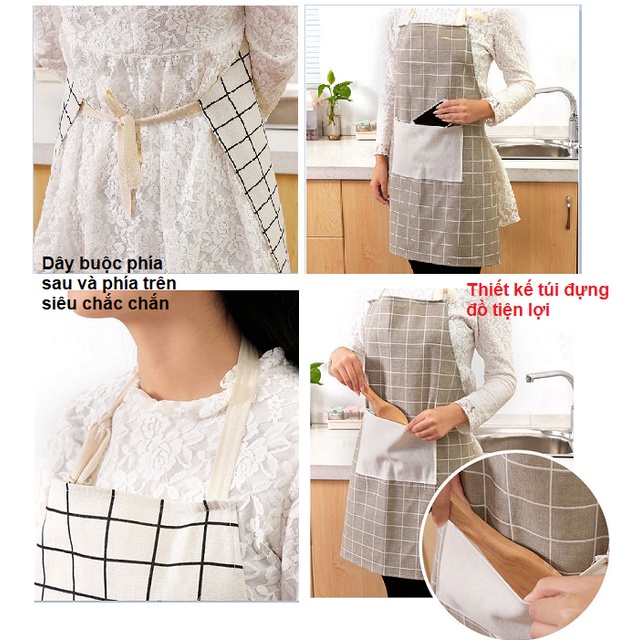 Dây buộc phía sau và phía trên siêu chắc chắn

Thiết kế túi đựng đồ tiện lợi