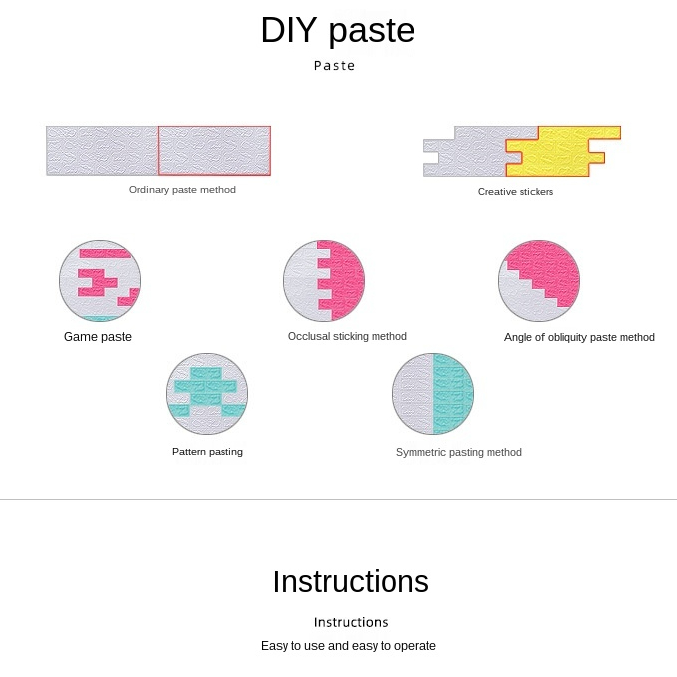 DIY paste

Paste

Ordinary paste method

Creative stickers

Game paste

Occlusal sticking method

Angle of obliquity paste method

Pattern pasting

Symmetric pasting method

Instructions

Instructions

Easy to use and easy to operate