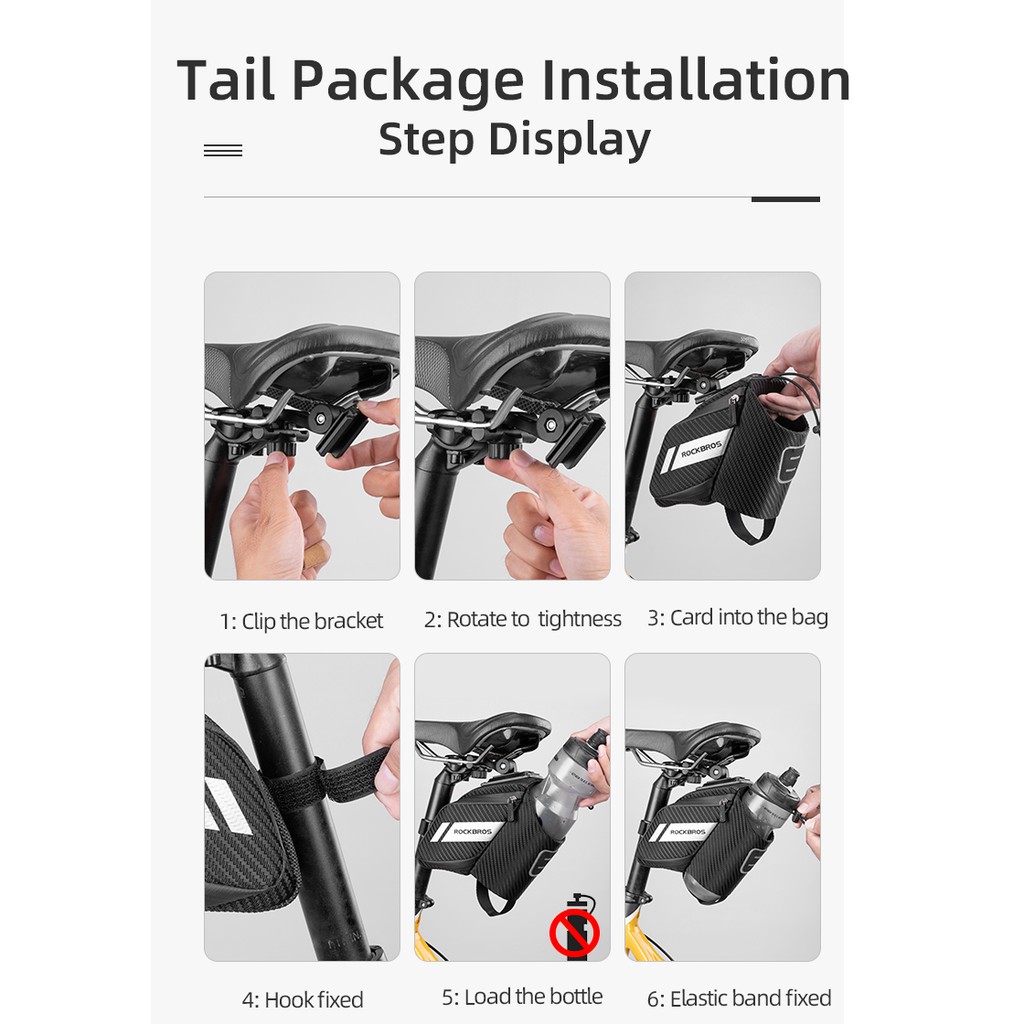 Tail Package Installation
Step Display

ROCKBROS

1: Clip the bracket

2: Rotate to tightness

3: Card into the bag

ROCKBROS

ROCKBROS

4: Hook fixed

5: Load the bottle

6: Elastic band fixed