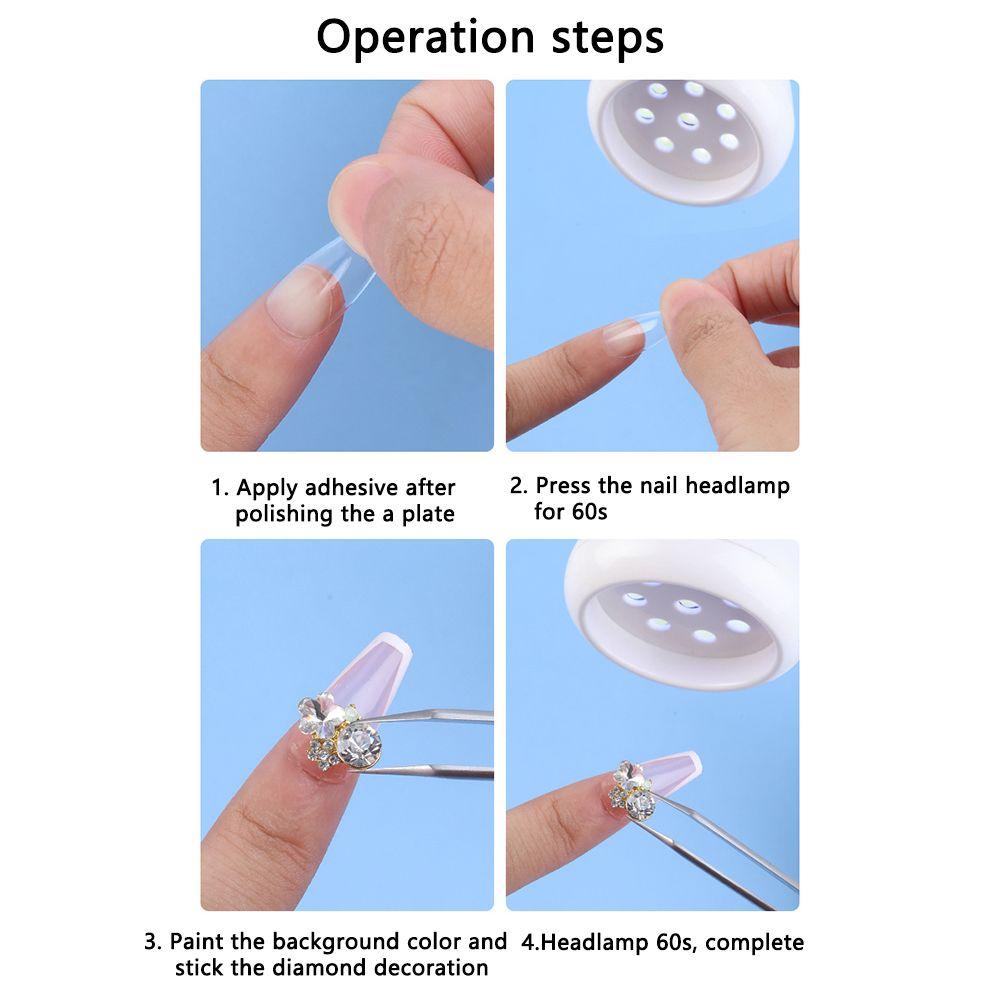 Operation steps

1. Apply adhesive after polishing the a plate

2. Press the nail headlamp for 60s

3. Paint the background color and stick the diamond decoration

4.Headlamp 60s, complete