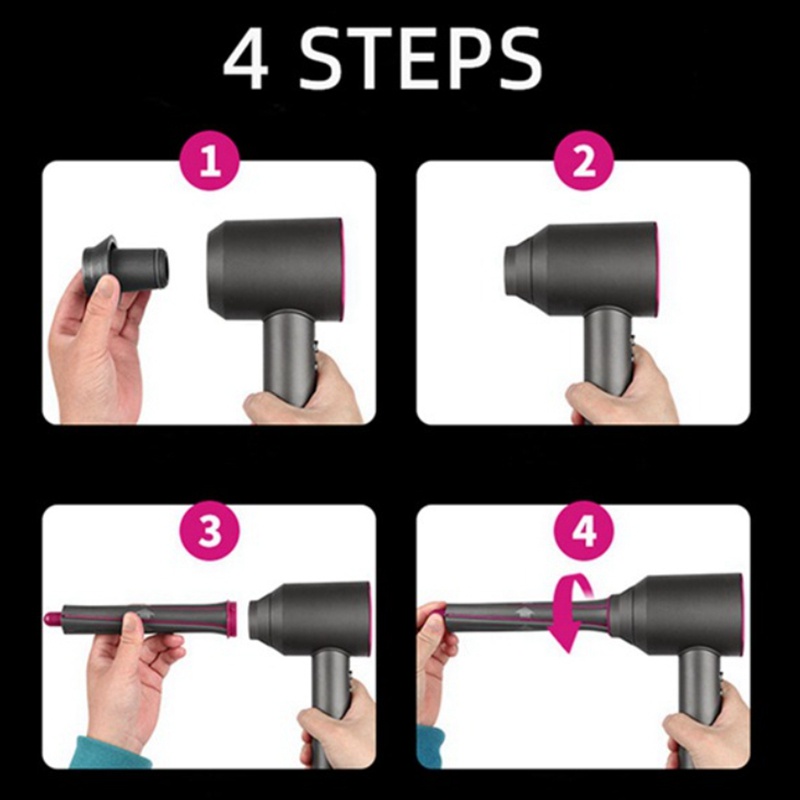 4 STEPS

1

2

3

4