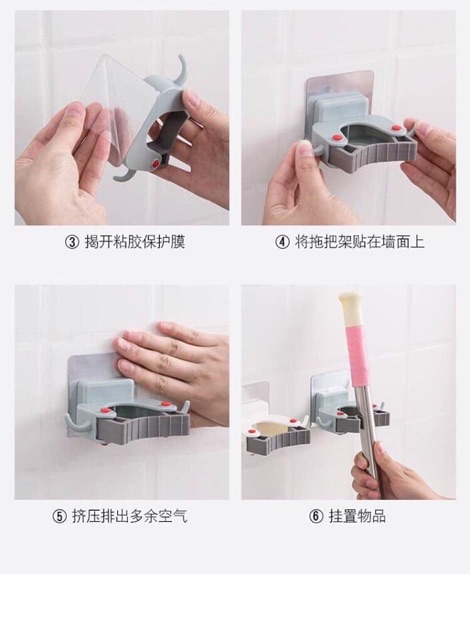 ③ 揭开粘胶保护膜

④ 将拖把架贴在墙面上

⑤ 挤压排出多余空气

⑥ 挂置物品