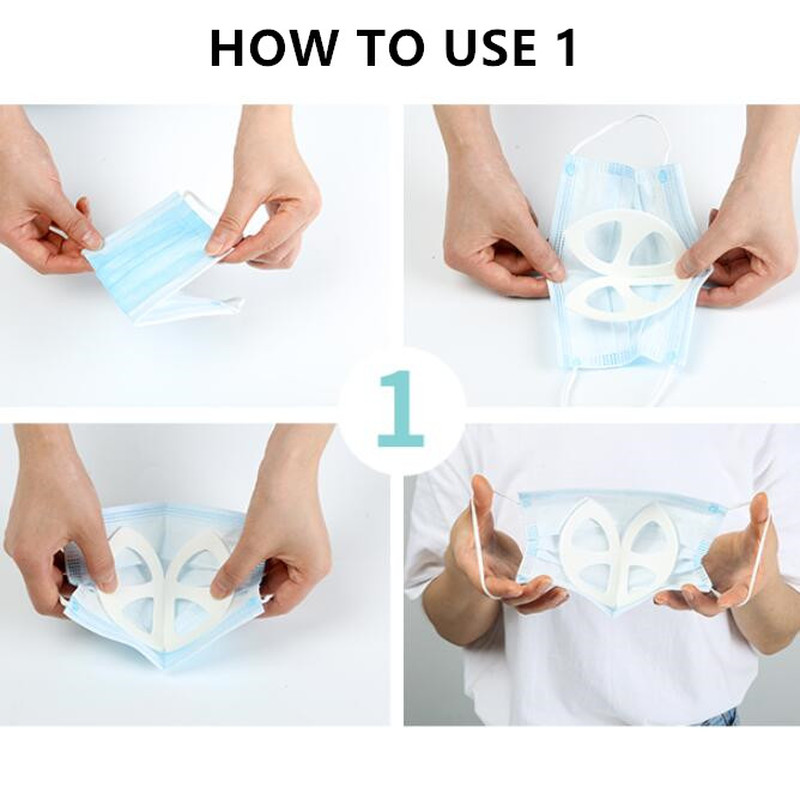 HOW TO USE 1

1