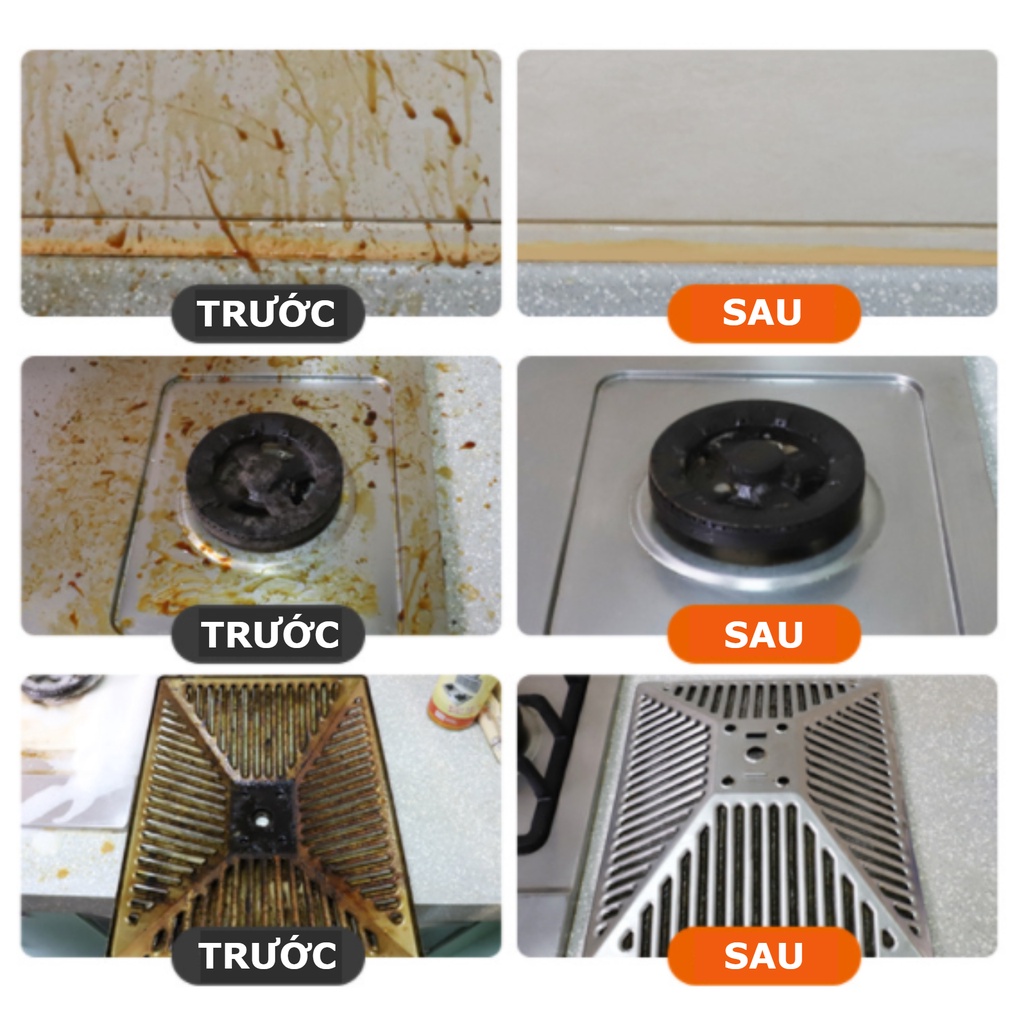 TRƯỚC
SAU
TRƯỚC
SAU
TRƯỚC
SAU