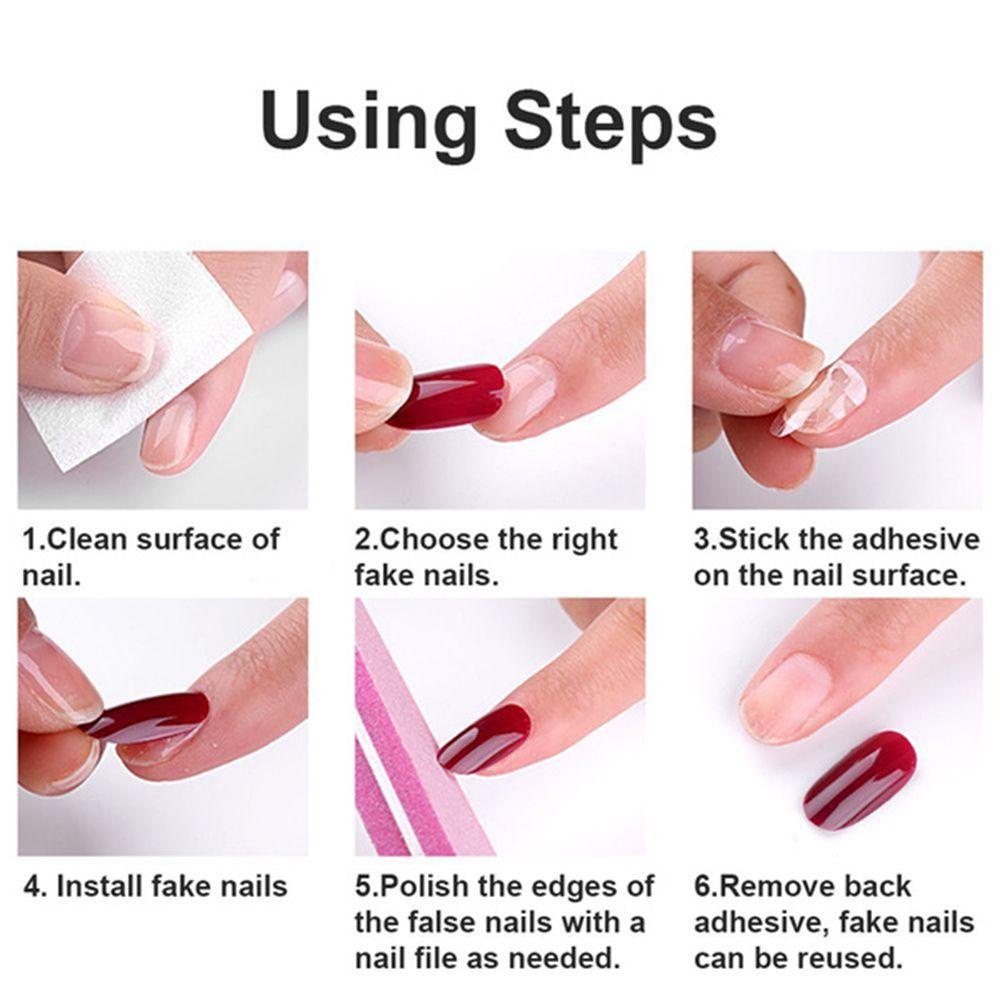 Using Steps

1.Clean surface of nail.

2.Choose the right fake nails.

3.Stick the adhesive on the nail surface.

4. Install fake nails

5.Polish the edges of the false nails with a nail file as needed.

6.Remove back adhesive, fake nails can be reused.