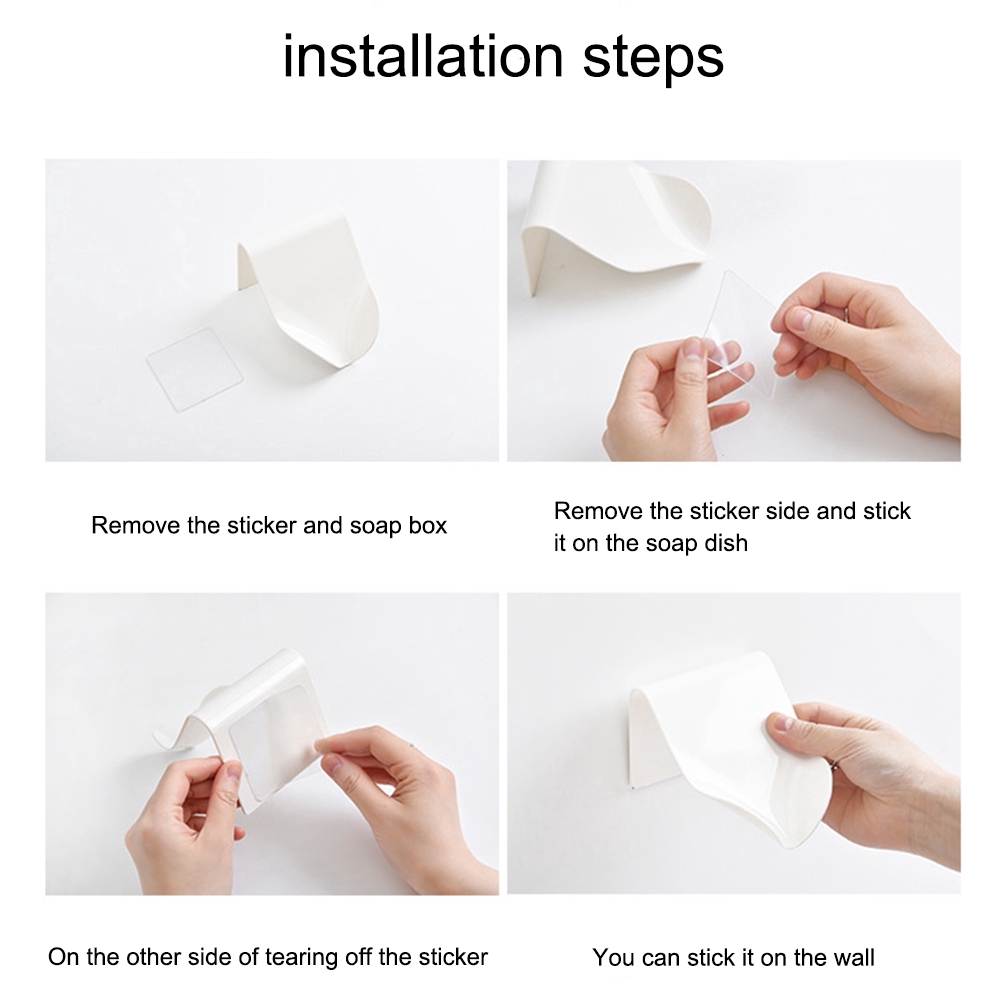 installation steps

Remove the sticker and soap box

Remove the sticker side and stick it on the soap dish

On the other side of tearing off the sticker

You can stick it on the wall