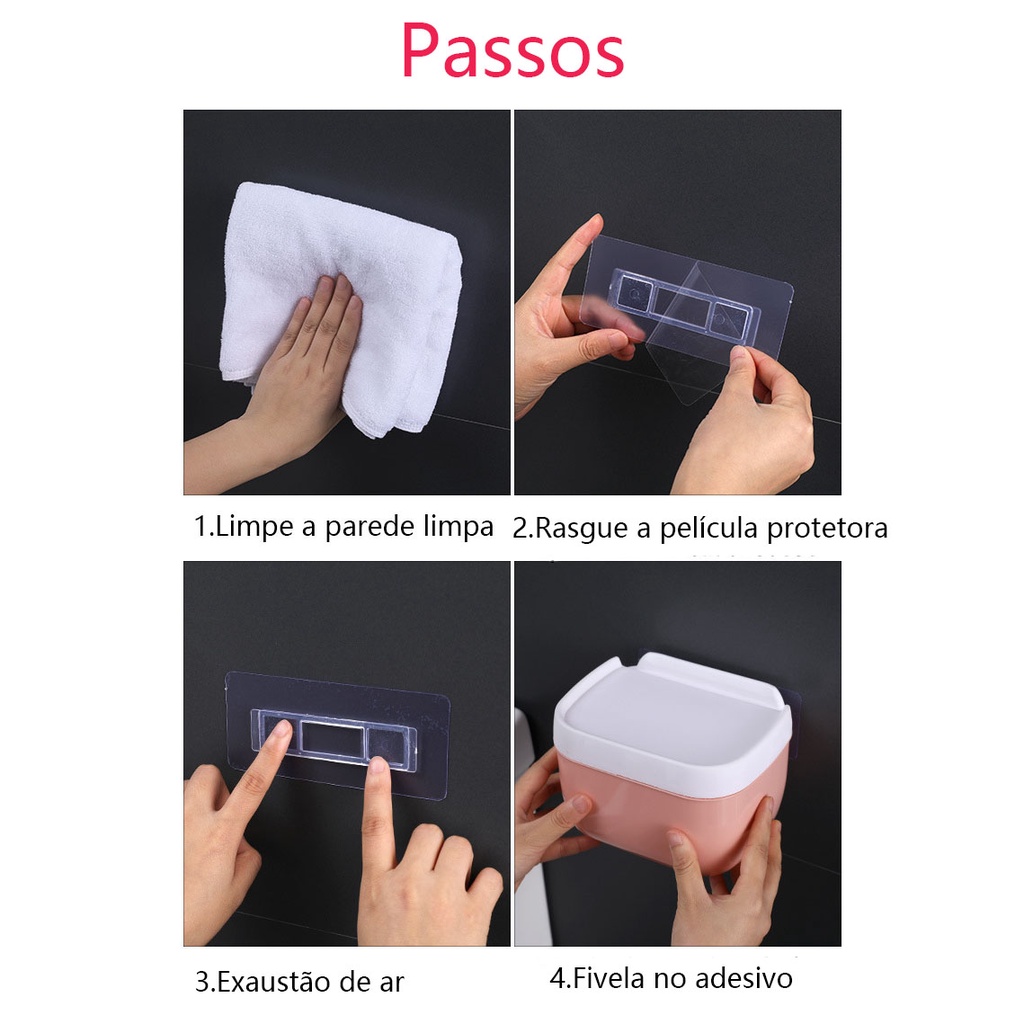 Passos

1.Limpe a parede limpa

2.Rasgue a película protetora

3.Exaustão de ar

4.Fivela no adesivo