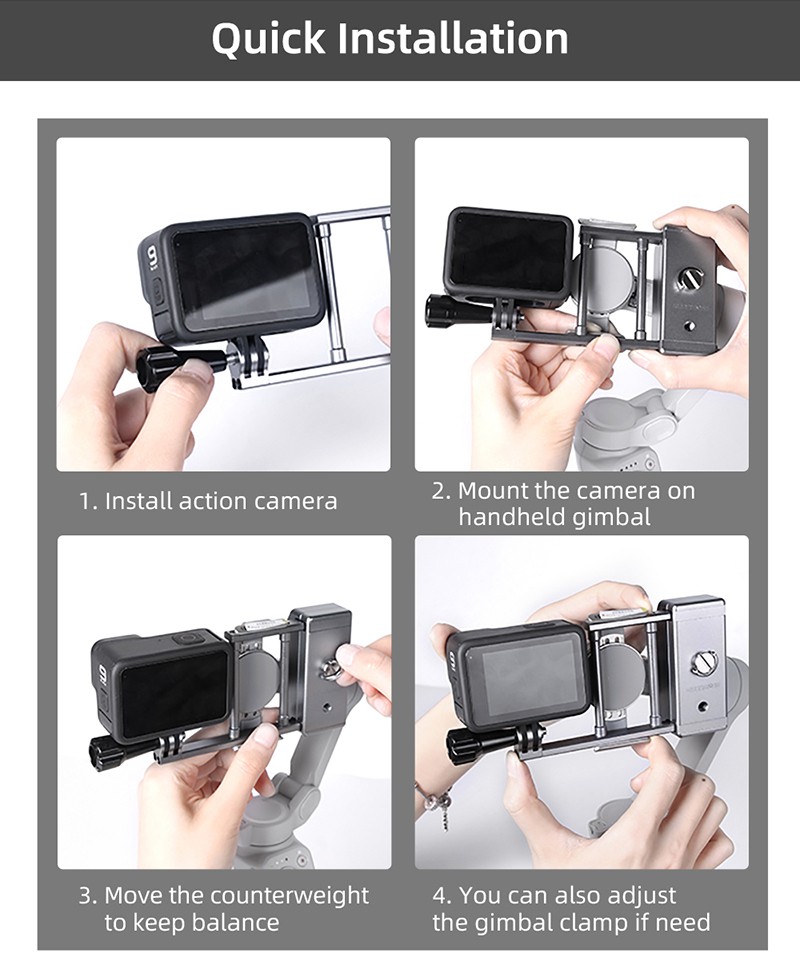 Quick Installation

1. Install action camera

2. Mount the camera on handheld gimbal

3. Move the counterweight to keep balance

4. You can also adjust the gimbal clamp if need