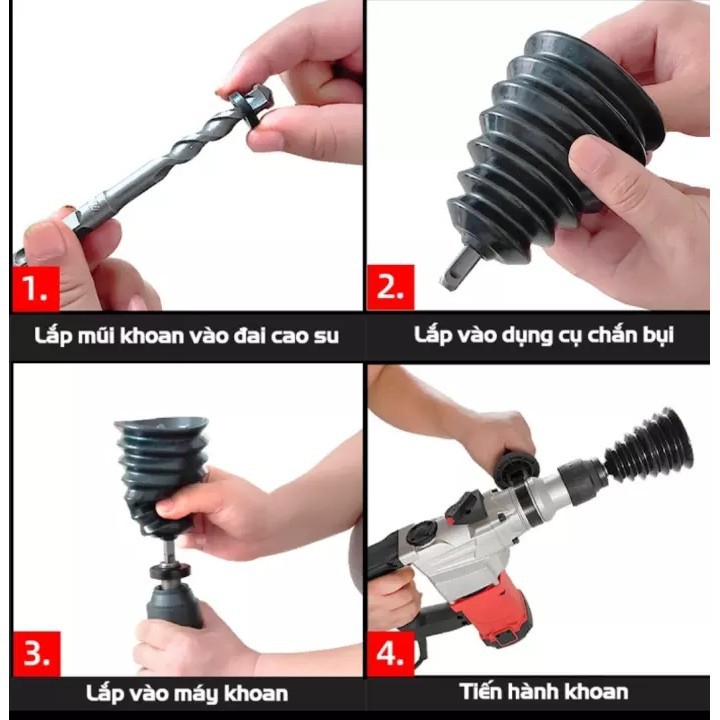 1.

Lắp mũi khoan vào đai cao su

2.

Lắp vào dụng cụ chắn bụi

3.

Lắp vào máy khoan

4.

Tiến hành khoan